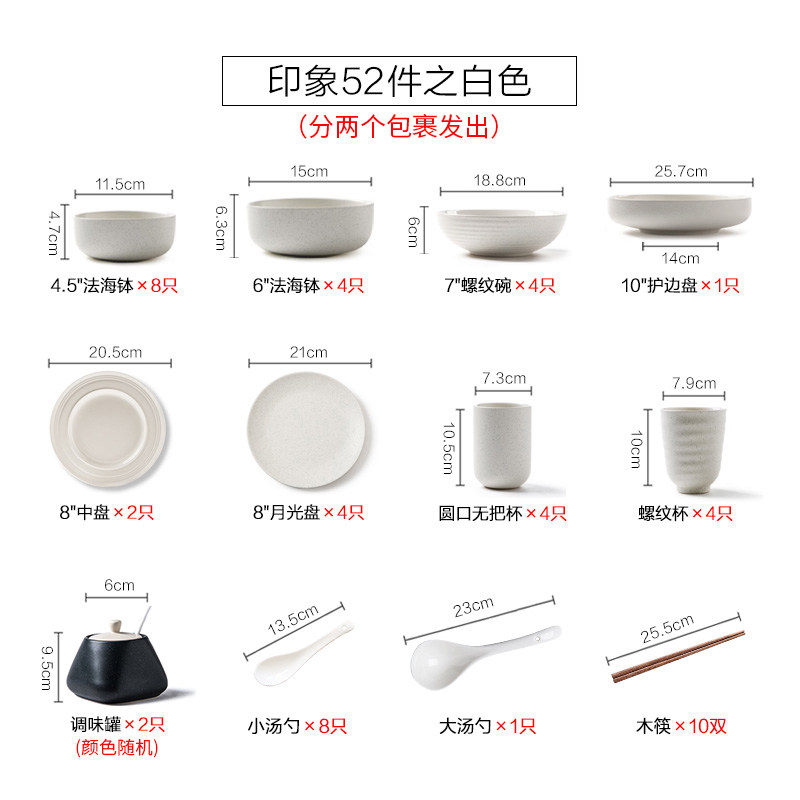 印象52件之白色
(分两个包裹发出)

11.5cm
4.7cm
4.5"法海钵×8只

15cm
6.3cm
6"法海钵×4只

18.8cm
6cm
7"螺纹碗×4只

25.7cm
14cm
10"护边盘×1只

20.5cm
8"中盘×2只

21cm
8"月光盘×4只

7.3cm
10.5cm
圆口无把杯×4只

7.9cm
10cm
螺纹杯×4只

6cm
9.5cm
调味罐×2只
(颜色随机)

13.5cm
小汤勺×8只

23cm
大汤勺×1只

25.5cm
木筷×10双