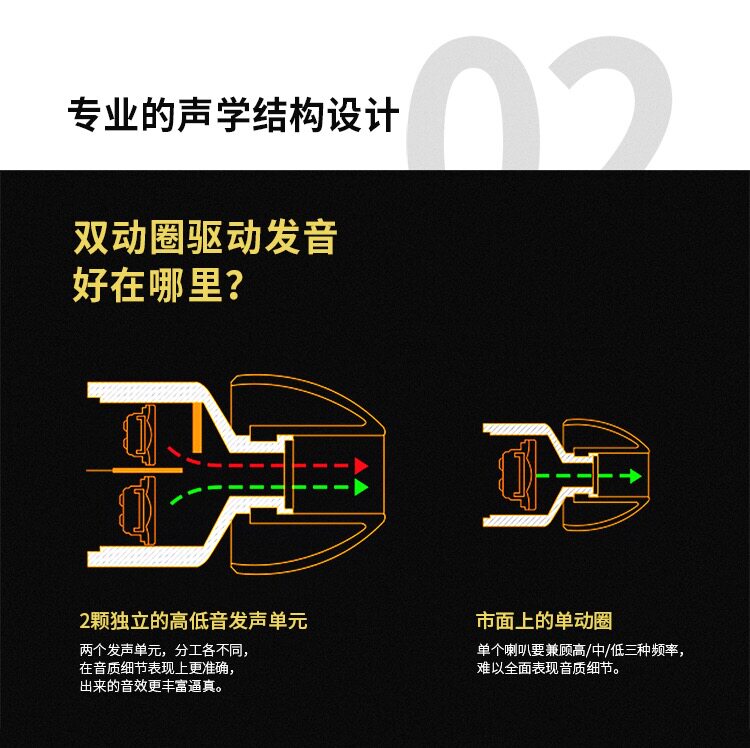 专业的声学结构设计 02

双动圈驱动发音
好在哪里？

2颗独立的高低音发声单元

两个发声单元，分工各不同，
在音质细节表现上更准确，
出来的音效更丰富逼真。

市面上的单动圈

单个喇叭要兼顾高/中/低三种频率，
难以全面表现音质细节。