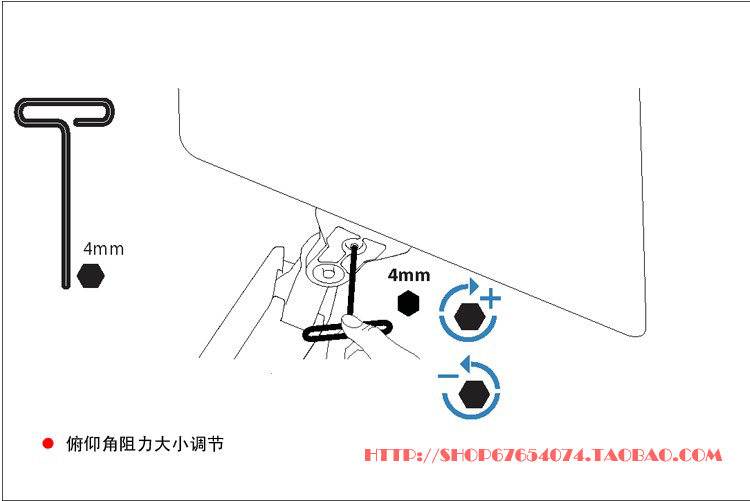 4mm

4mm

+

−

俯仰角阻力大小调节

HTTP://SHOP67654074.TAOBAO.COM