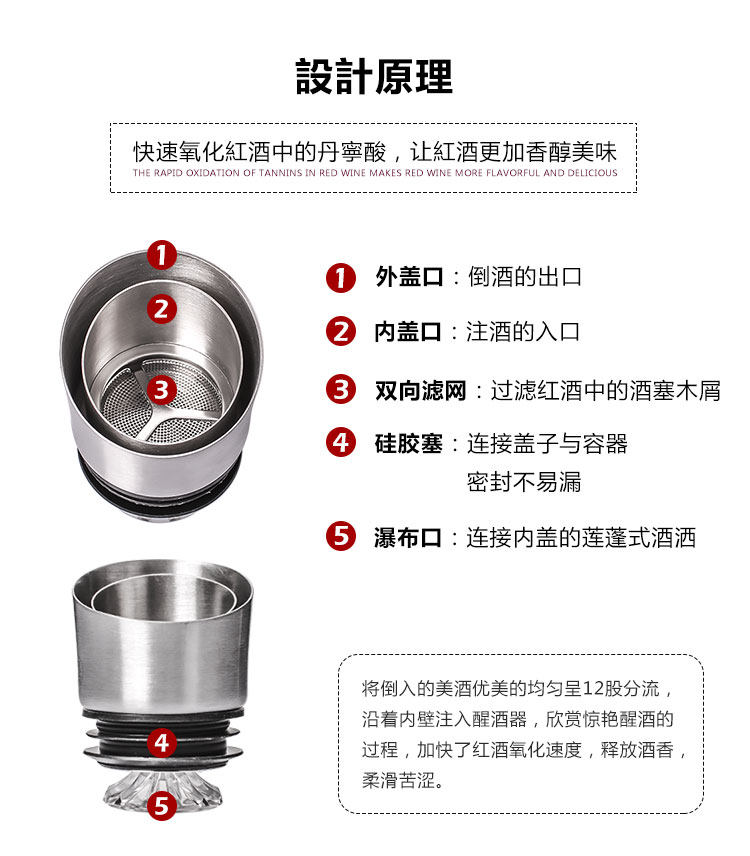 設計原理

快速氧化紅酒中的丹寧酸，让紅酒更加香醇美味
THE RAPID OXIDATION OF TANNINS IN RED WINE MAKES RED WINE MORE FLAVORFUL AND DELICIOUS

1
2
3

1 外盖口：倒酒的出口

2 内盖口：注酒的入口

3 双向滤网：过滤红酒中的酒塞木屑

4 硅胶塞：连接盖子与容器
密封不易漏

5 瀑布口：连接内盖的莲蓬式酒洒

4
5

将倒入的美酒优美的均匀呈12股分流，沿着内壁注入醒酒器，欣赏惊艳醒酒的过程，加快了红酒氧化速度，释放酒香，柔滑苦涩。