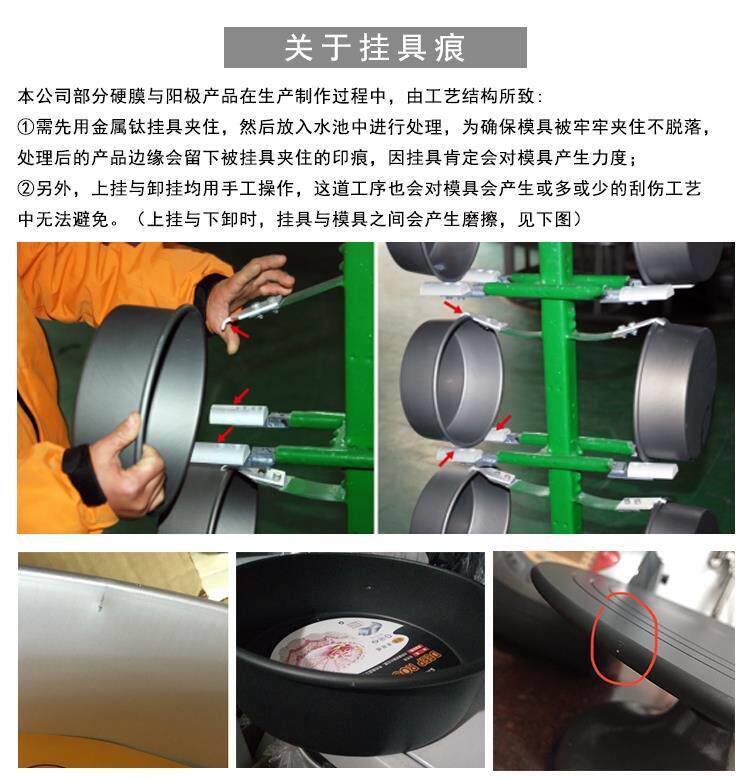 关于挂具痕

本公司部分硬膜与阳极产品在生产制作过程中，由工艺结构所致：
①需先用金属钛挂具夹住，然后放入水池中进行处理，为确保模具被牢牢夹住不脱落，处理后的产品边缘会留下被挂具夹住的印痕，因挂具肯定会对模具产生力度；
②另外，上挂与卸挂均用手工操作，这道工序也会对模具会产生或多或少的刮伤工艺中无法避免。（上挂与下卸时，挂具与模具之间会产生磨擦，见下图）