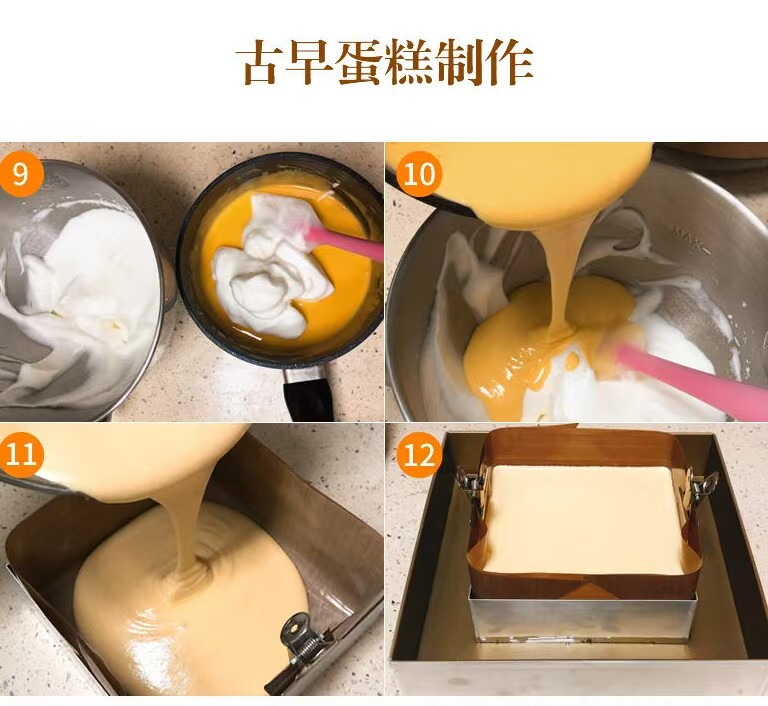 古早蛋糕制作

9

10

MAX

11

12