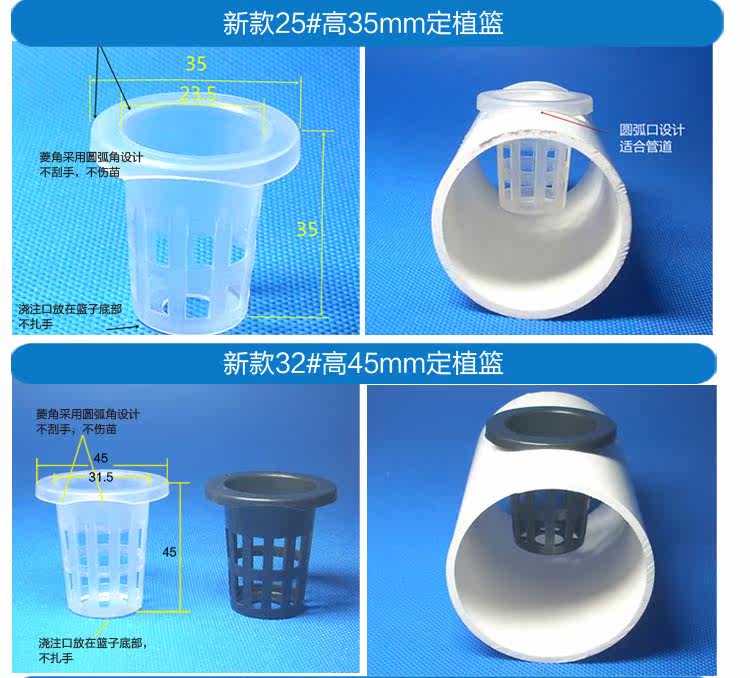 新款25#高35mm定植篮

35

23.5

菱角采用圆弧角设计
不刮手，不伤苗

35

浇注口放在篮子底部
不扎手

圆弧口设计
适合管道

新款32#高45mm定植篮

菱角采用圆弧角设计
不刮手，不伤苗

45

31.5

45

浇注口放在篮子底部，
不扎手