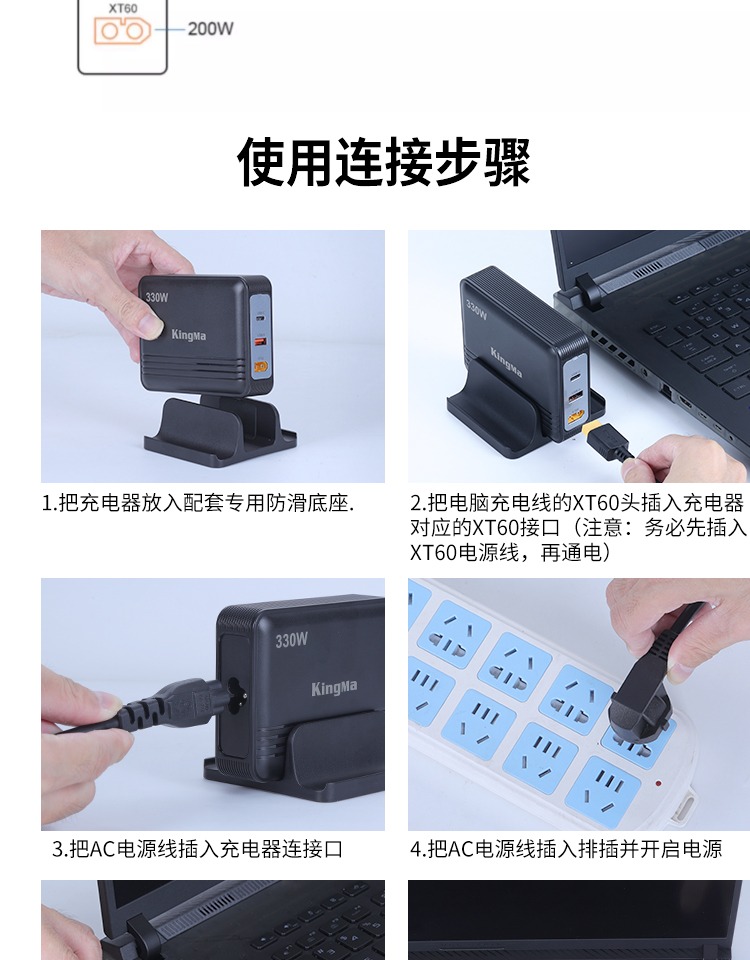 XT60
200W

使用连接步骤

330W
KingMa

330W
KingMa

1.把充电器放入配套专用防滑底座.

2.把电脑充电线的XT60头插入充电器对应的XT60接口（注意：务必先插入XT60电源线，再通电）

330W
KingMa

3.把AC电源线插入充电器连接口

4.把AC电源线插入排插并开启电源