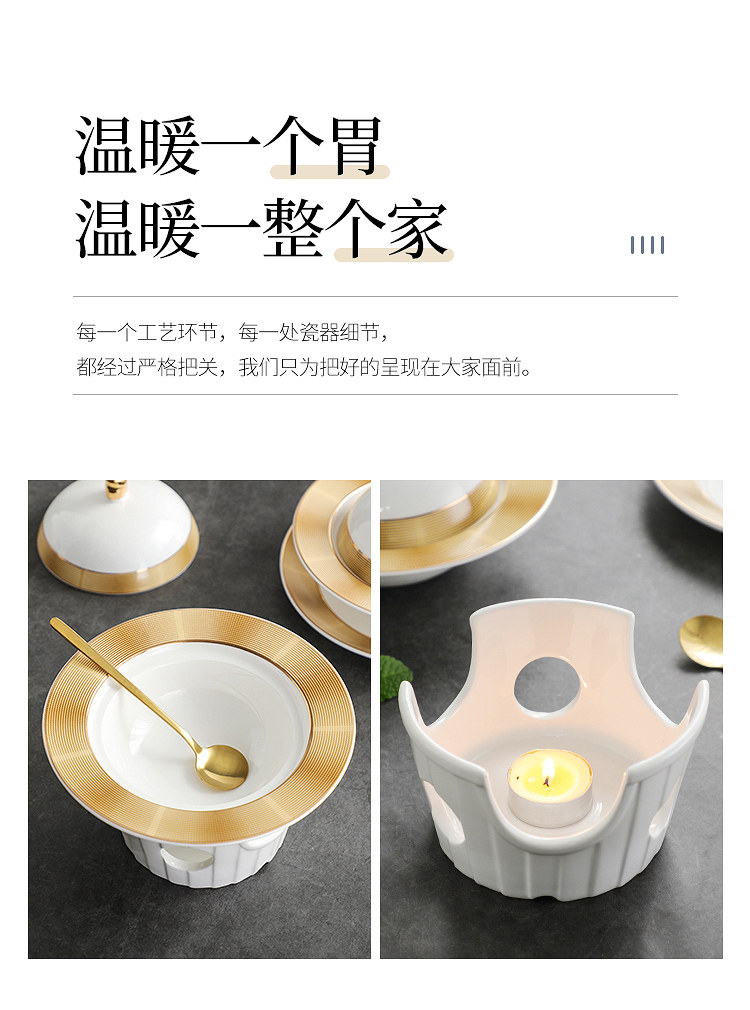 温暖一个胃
温暖一整个家

每一个工艺环节，每一处瓷器细节，
都经过严格把关，我们只为把好的呈现在大家面前。