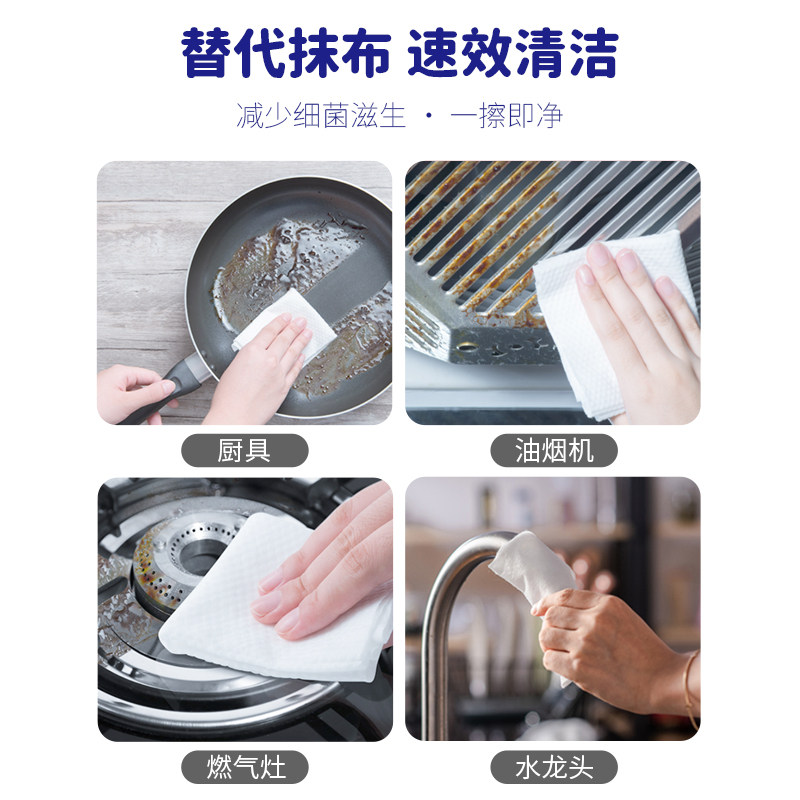 替代抹布 速效清洁

减少细菌滋生 · 一擦即净

厨具

油烟机

燃气灶

水龙头