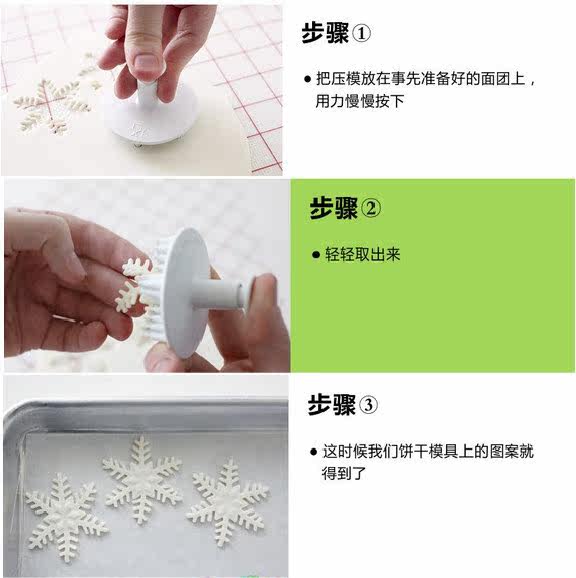 步骤①

● 把压模放在事先准备好的面团上，用力慢慢按下

步骤②

● 轻轻取出来

步骤③

● 这时候我们饼干模具上的图案就得到了