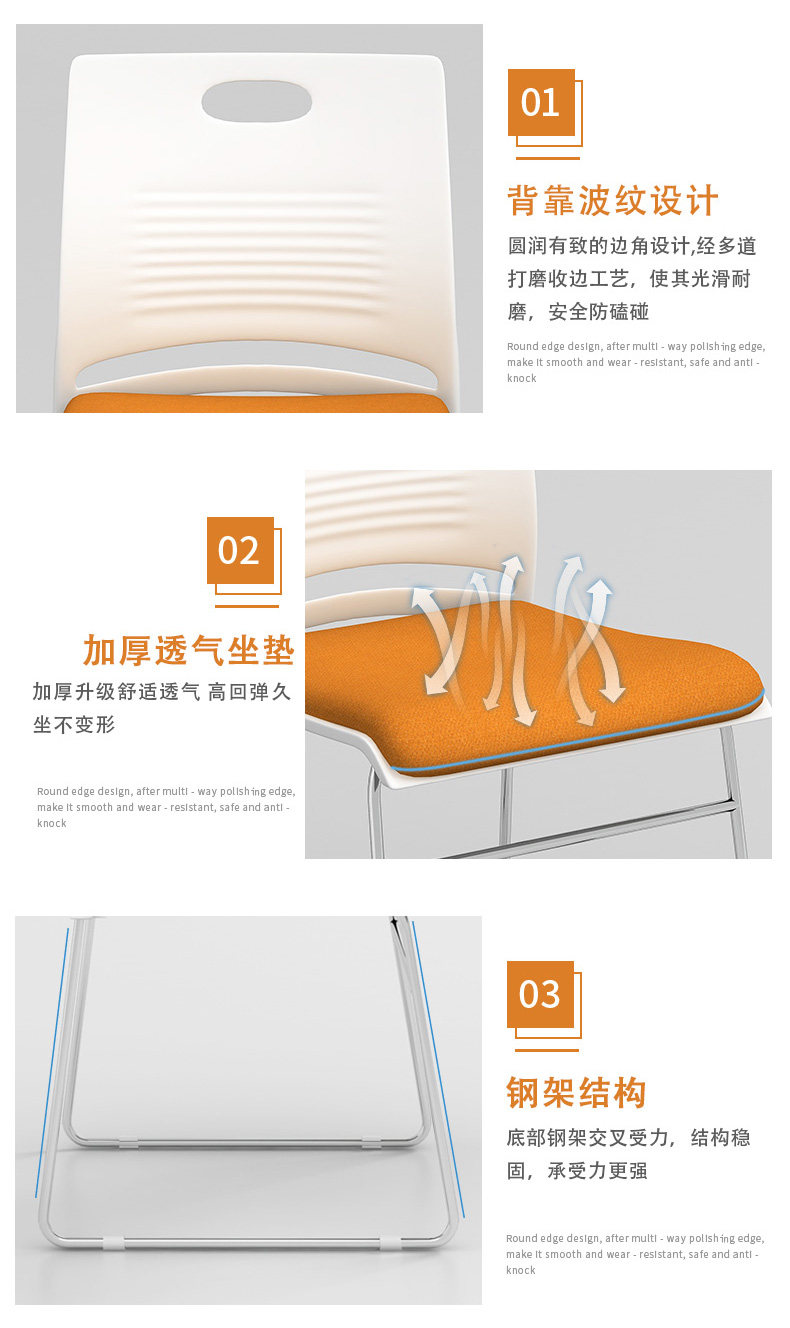 01

背靠波纹设计

圆润有致的边角设计,经多道打磨收边工艺，使其光滑耐磨，安全防磕碰

Round edge design, after multi - way polishing edge, make it smooth and wear - resistant, safe and anti - knock

02

加厚透气坐垫

加厚升级舒适透气 高回弹久坐不变形

Round edge design, after multi - way polishing edge, make it smooth and wear - resistant, safe and anti - knock

03

钢架结构

底部钢架交叉受力，结构稳固，承受力更强

Round edge design, after multi - way polishing edge, make it smooth and wear - resistant, safe and anti - knock