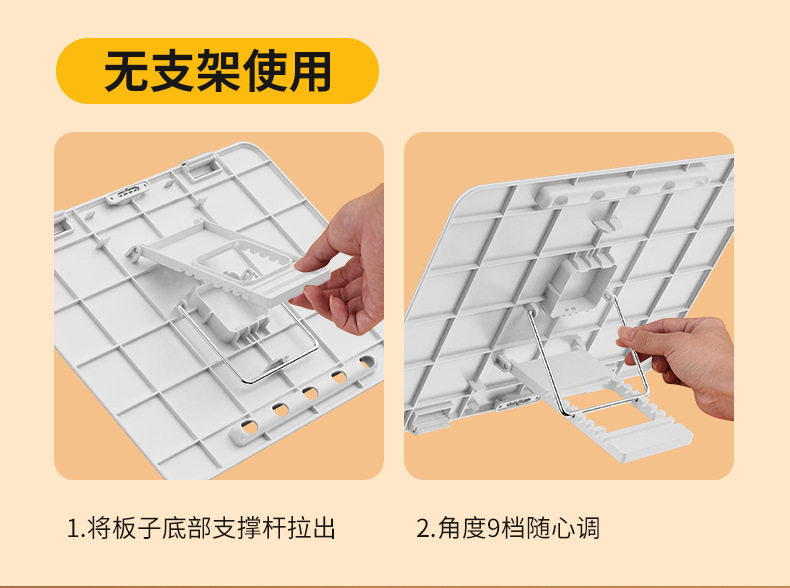 无支架使用

1.将板子底部支撑杆拉出

2.角度9档随心调