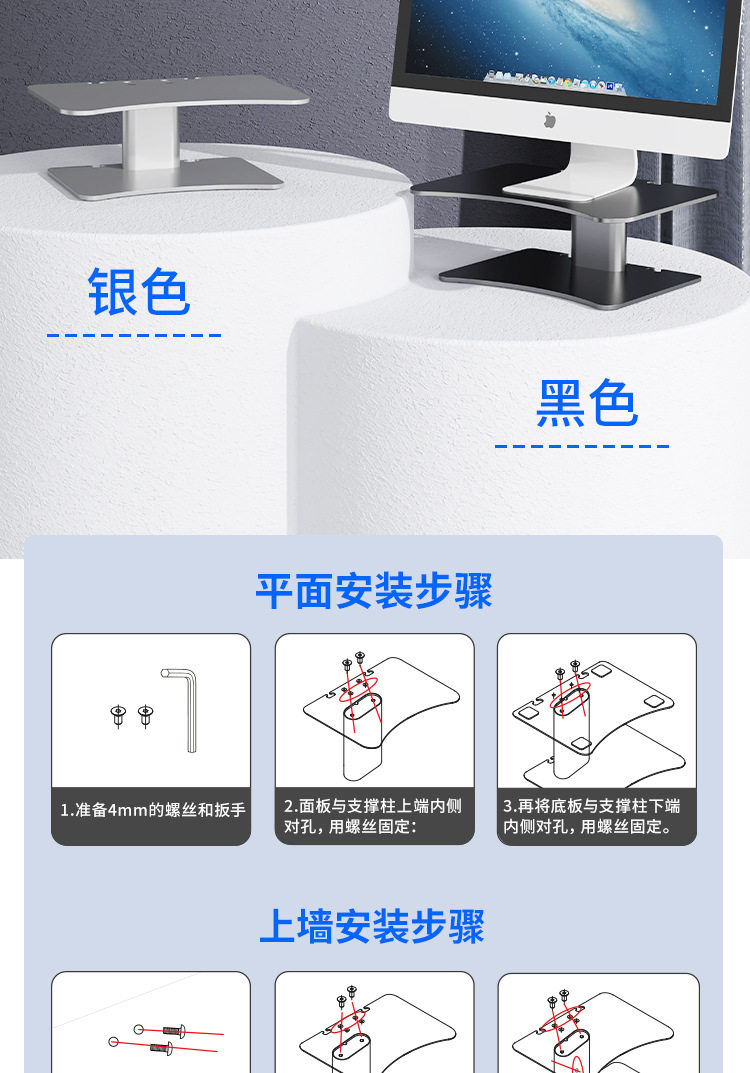 银色

黑色

平面安装步骤

1.准备4mm的螺丝和扳手

2.面板与支撑柱上端内侧对孔，用螺丝固定：

3.再将底板与支撑柱下端内侧对孔，用螺丝固定。

上墙安装步骤