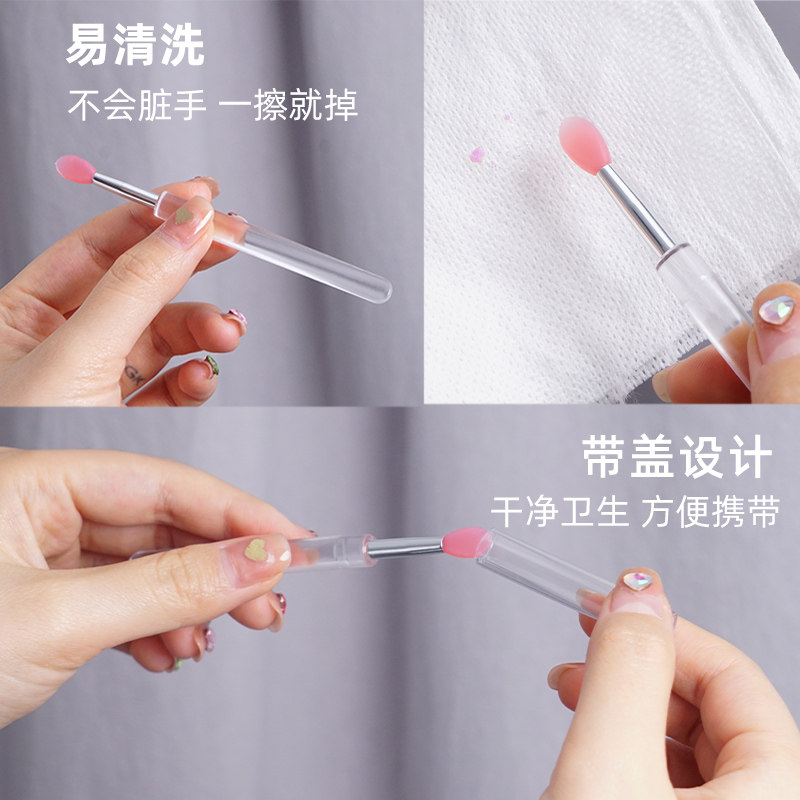 易清洗
不会脏手 一擦就掉

带盖设计
干净卫生 方便携带