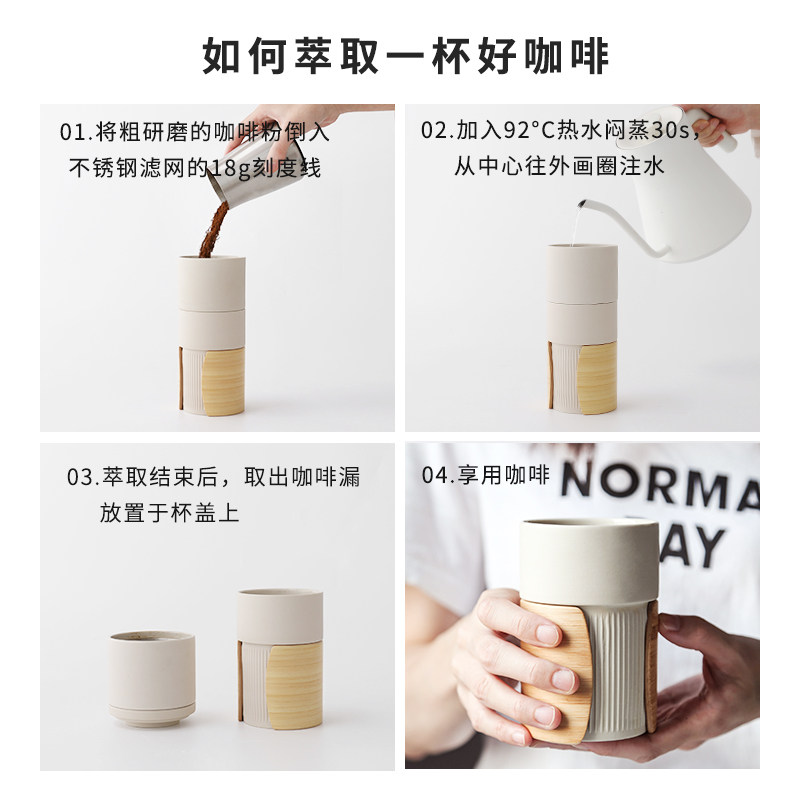 如何萃取一杯好咖啡

01.将粗研磨的咖啡粉倒入不锈钢滤网的18g刻度线

02.加入92°C热水闷蒸30s，从中心往外画圈注水

03.萃取结束后，取出咖啡漏放置于杯盖上

04.享用咖啡

NORMA
AY