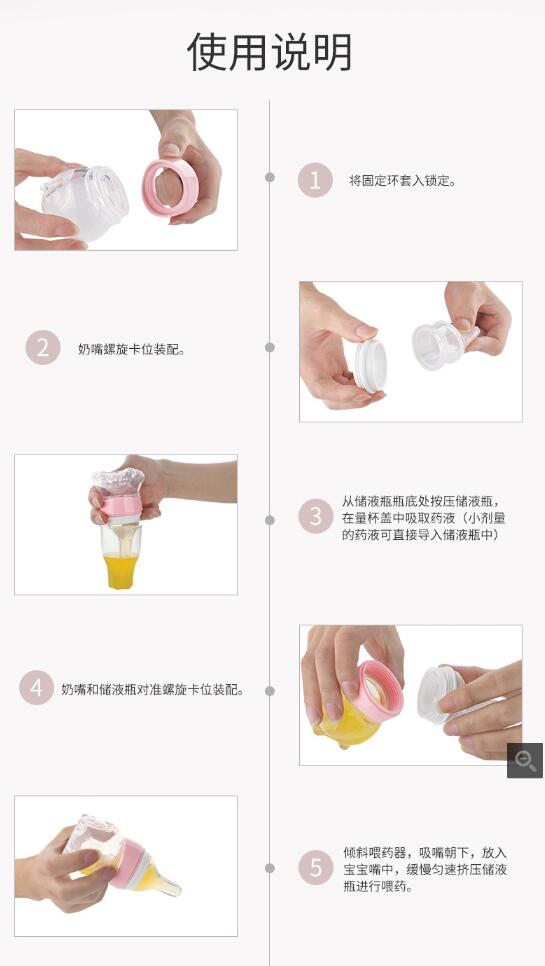 使用说明

1 将固定环套入锁定。

2 奶嘴螺旋卡位装配。

3 从储液瓶瓶底处按压储液瓶，在量杯盖中吸取药液（小剂量的药液可直接导入储液瓶中）

4 奶嘴和储液瓶对准螺旋卡位装配。

5 倾斜喂药器，吸嘴朝下，放入宝宝嘴中，缓慢匀速挤压储液瓶进行喂药。