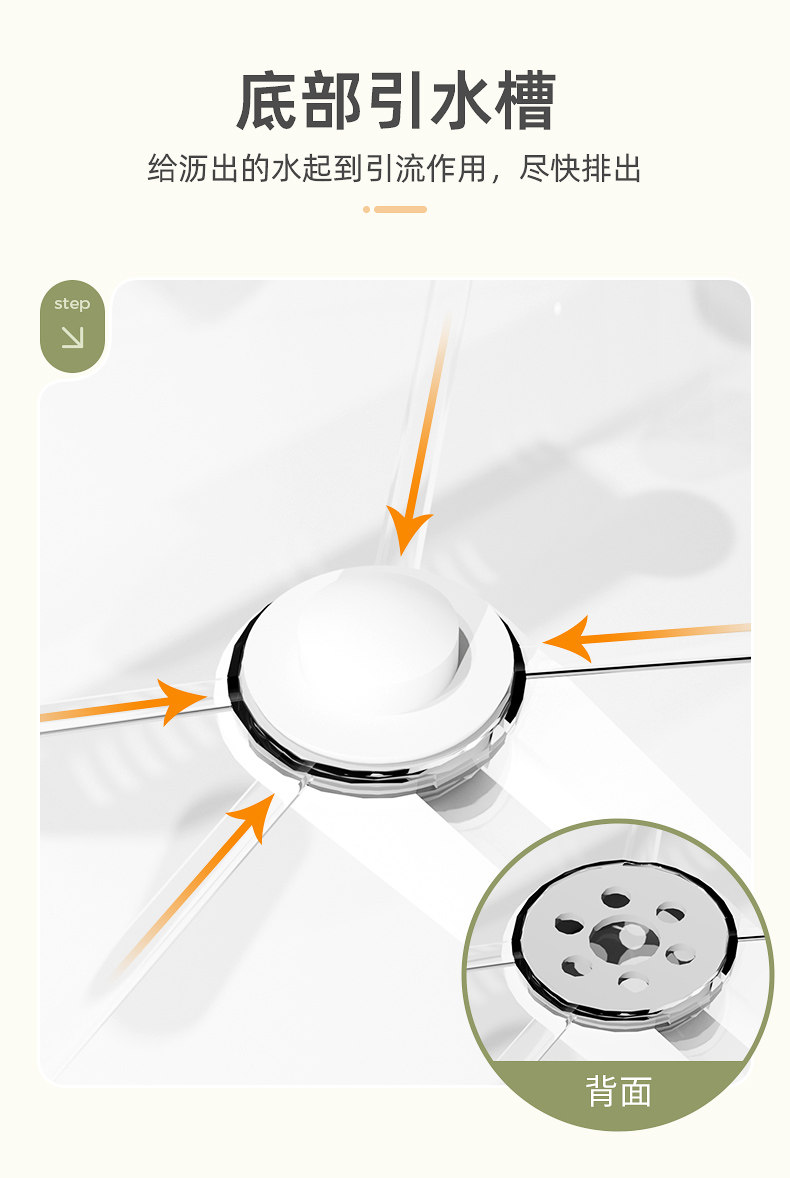 底部引水槽

给沥出的水起到引流作用，尽快排出

step

背面