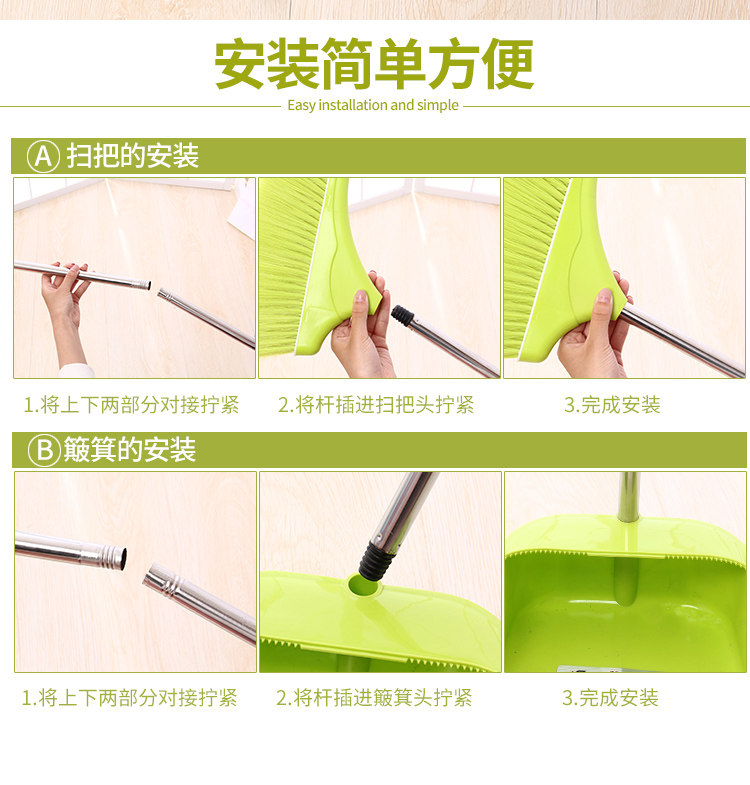 安装简单方便
Easy installation and simple

Ⓐ 扫把的安装

1.将上下两部分对接拧紧

2.将杆插进扫把头拧紧

3.完成安装

Ⓑ 簸箕的安装

1.将上下两部分对接拧紧

2.将杆插进簸箕头拧紧

3.完成安装