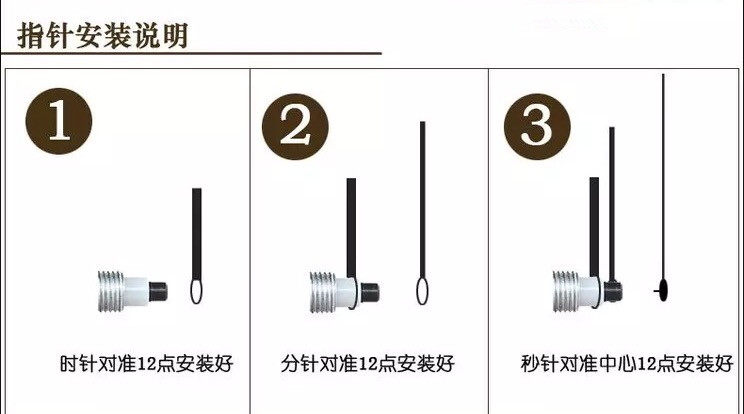 指针安装说明

1

时针对准12点安装好

2

分针对准12点安装好

3

秒针对准中心12点安装好