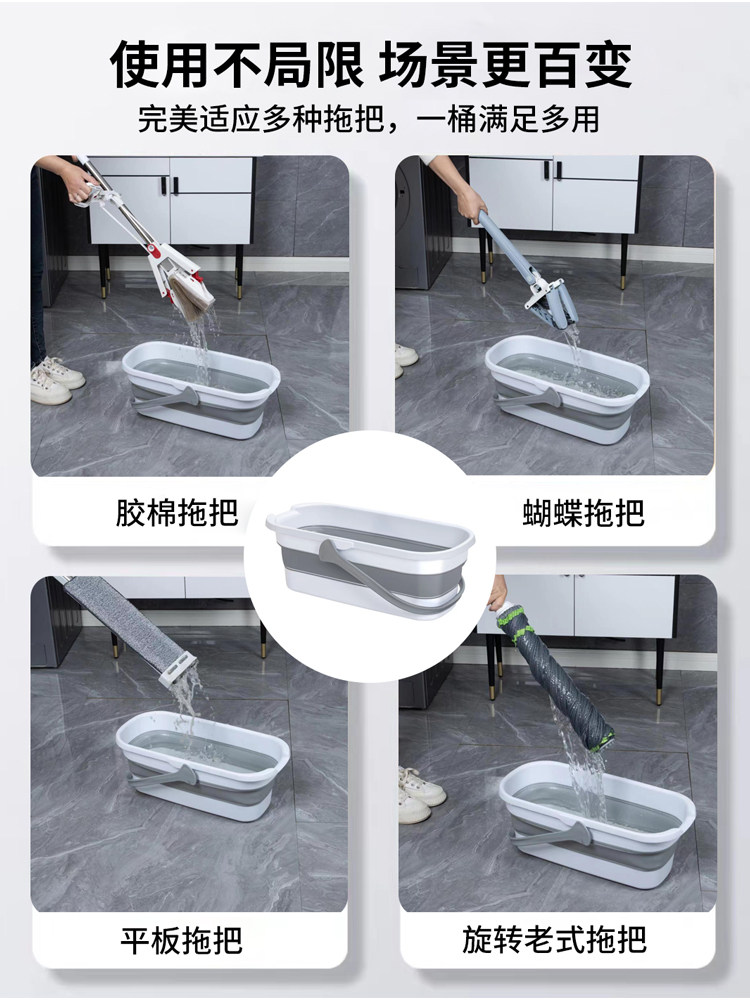 使用不局限 场景更百变
完美适应多种拖把，一桶满足多用

胶棉拖把

蝴蝶拖把

平板拖把

旋转老式拖把