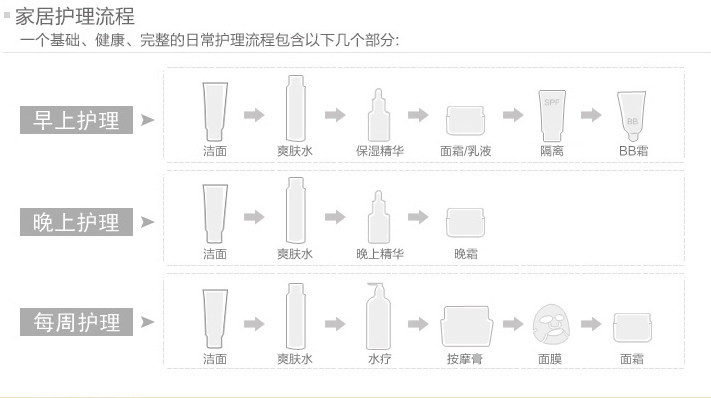 家居护理流程
一个基础、健康、完整的日常护理流程包含以下几个部分:

早上护理
洁面 爽肤水 保湿精华 面霜/乳液 SPF 隔离 BB BB霜

晚上护理
洁面 爽肤水 晚上精华 晚霜

每周护理
洁面 爽肤水 水疗 按摩膏 面膜 面霜