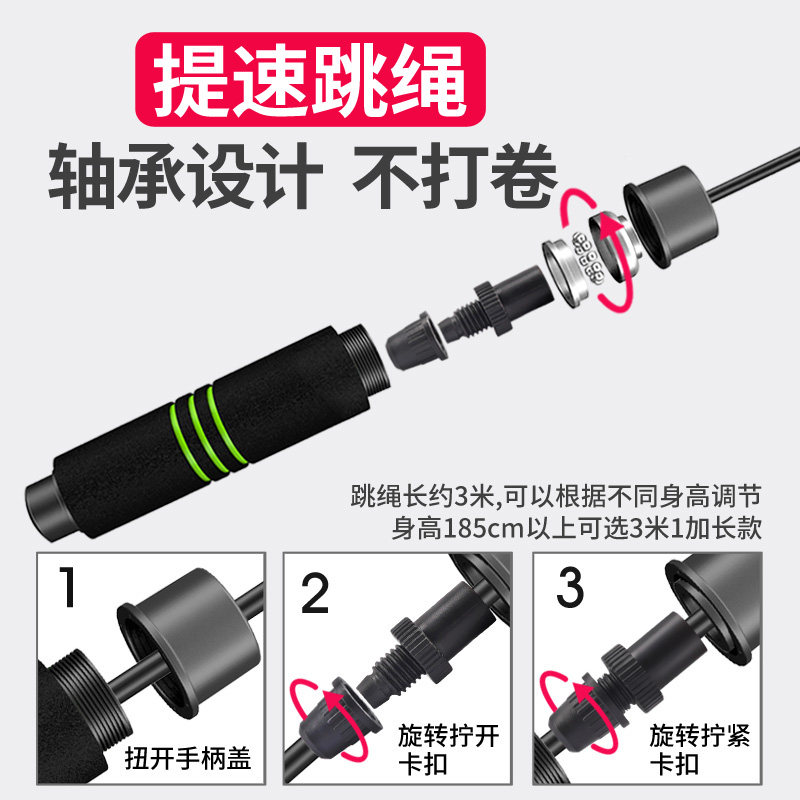 提速跳绳

轴承设计 不打卷

跳绳长约3米,可以根据不同身高调节
身高185cm以上可选3米1加长款

1
扭开手柄盖

2
旋转拧开卡扣

3
旋转拧紧卡扣