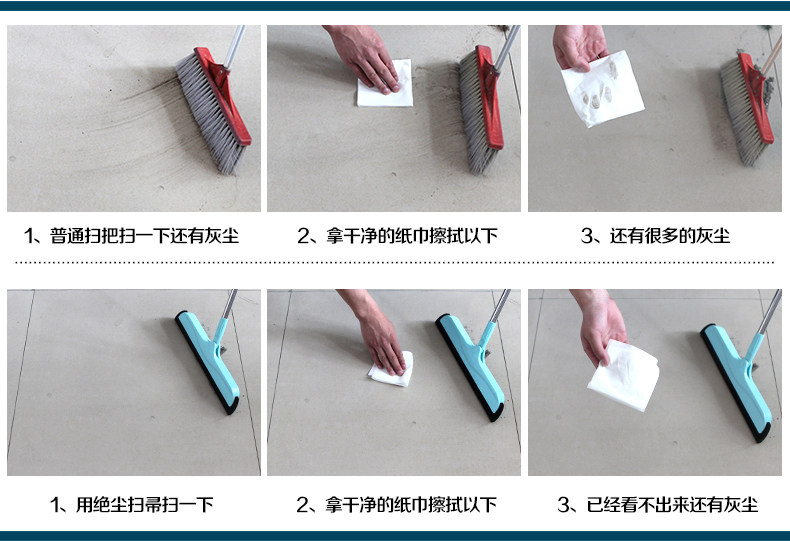 1、普通扫把扫一下还有灰尘

2、拿干净的纸巾擦拭以下

3、还有很多的灰尘

1、用绝尘扫帚扫一下

2、拿干净的纸巾擦拭以下

3、已经看不出来还有灰尘