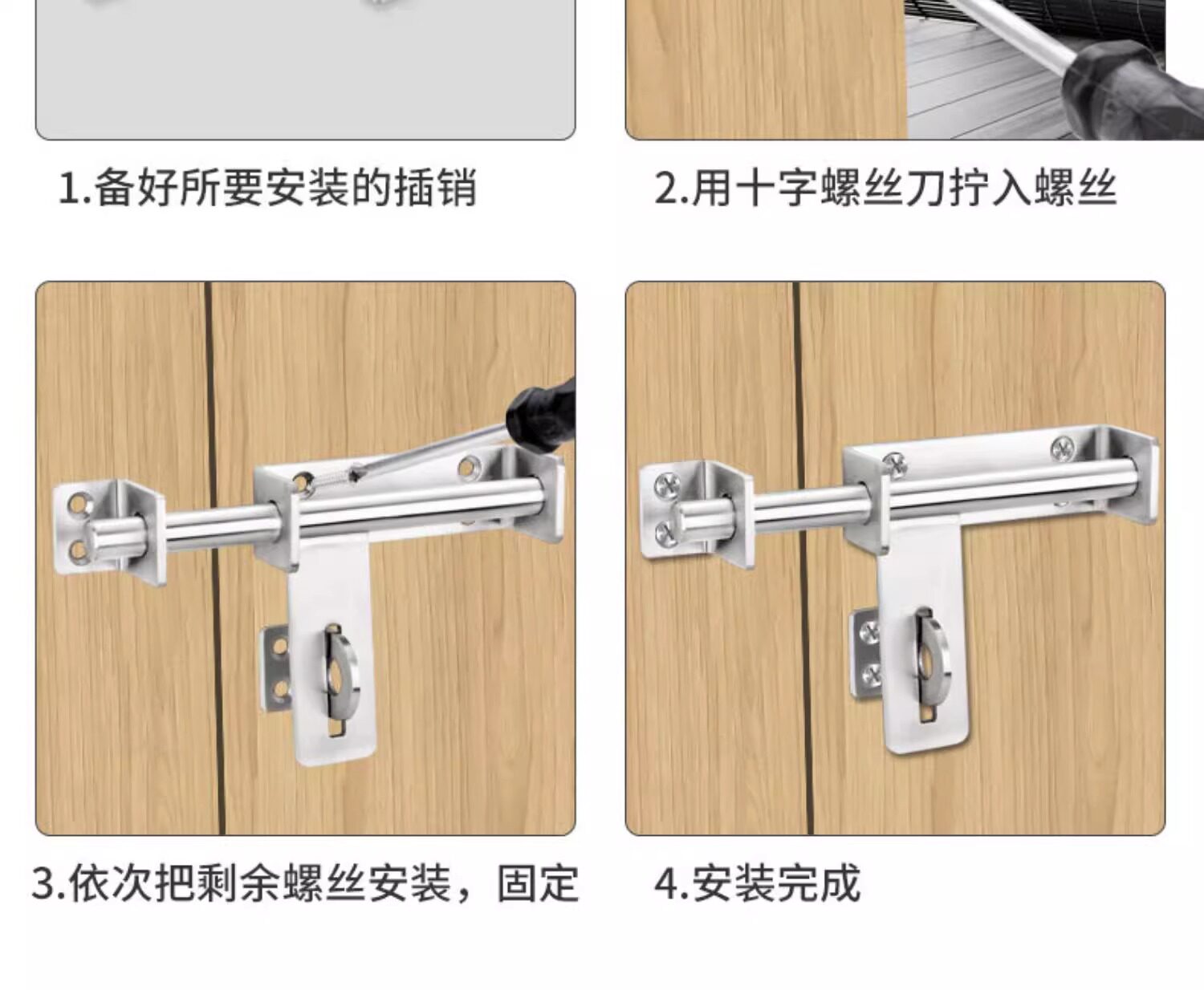 1.备好所要安装的插销

2.用十字螺丝刀拧入螺丝

3.依次把剩余螺丝安装，固定

4.安装完成