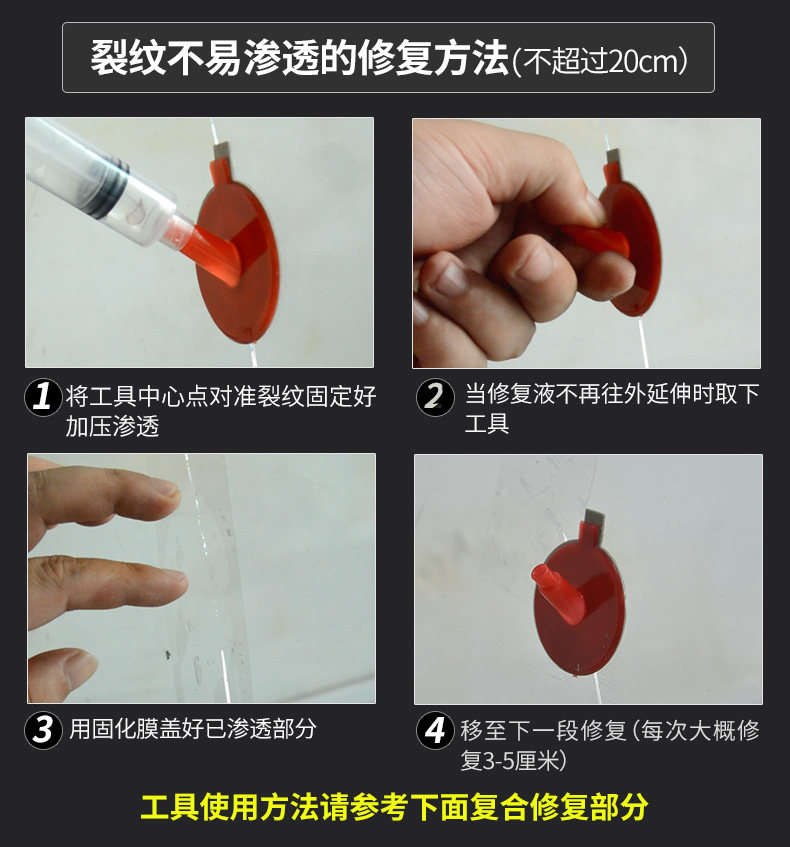 裂纹不易渗透的修复方法(不超过20cm)

1 将工具中心点对准裂纹固定好加压渗透

2 当修复液不再往外延伸时取下工具

3 用固化膜盖好已渗透部分

4 移至下一段修复(每次大概修复3-5厘米)

工具使用方法请参考下面复合修复部分