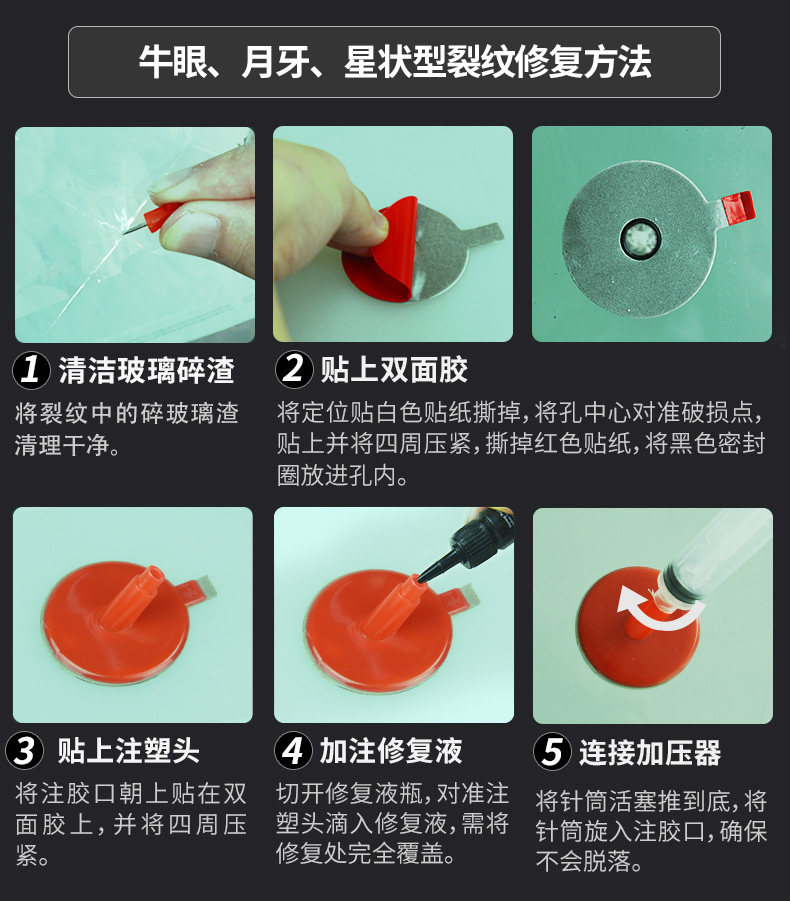 牛眼、月牙、星状型裂纹修复方法

1 清洁玻璃碎渣

将裂纹中的碎玻璃渣清理干净。

2 贴上双面胶

将定位贴白色贴纸撕掉，将孔中心对准破损点，贴上并将四周压紧，撕掉红色贴纸，将黑色密封圈放进孔内。

3 贴上注塑头

将注胶口朝上贴在双面胶上，并将四周压紧。

4 加注修复液

切开修复液瓶，对准注塑头滴入修复液，需将修复处完全覆盖。

5 连接加压器

将针筒活塞推到底，将针筒旋入注胶口，确保不会脱落。