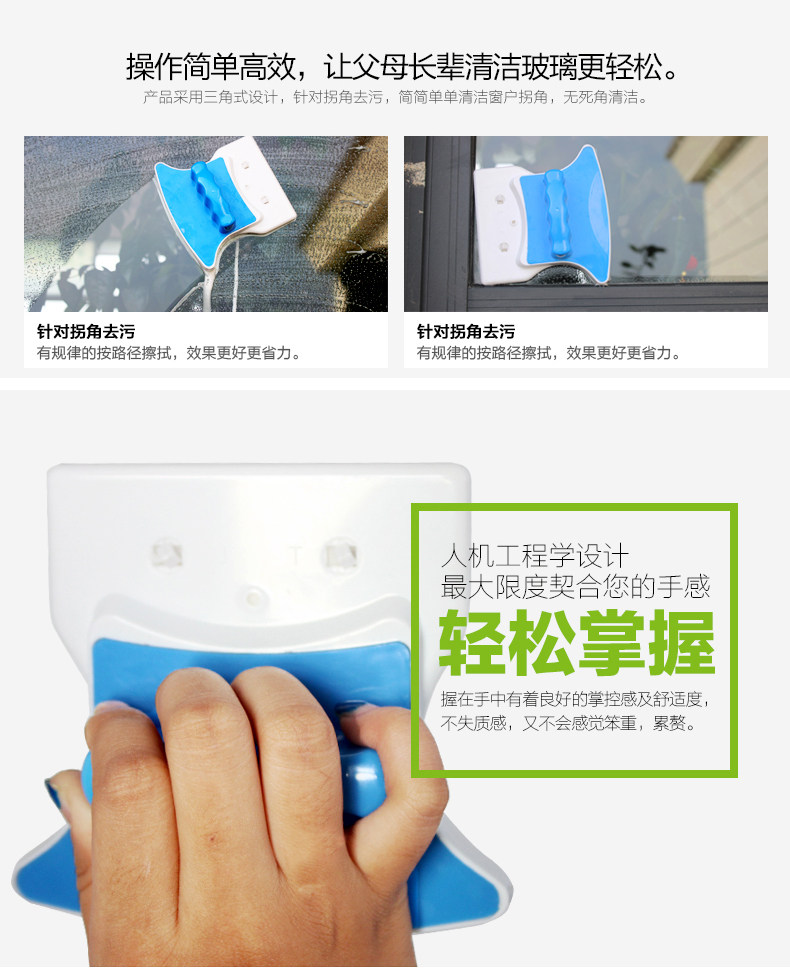 操作简单高效，让父母长辈清洁玻璃更轻松。

产品采用三角式设计，针对拐角去污，简简单单清洁窗户拐角，无死角清洁。

针对拐角去污
有规律的按路径擦拭，效果更好更省力。

针对拐角去污
有规律的按路径擦拭，效果更好更省力。

人机工程学设计
最大限度契合您的手感

轻松掌握

握在手中有着良好的掌控感及舒适度，不失质感，又不会感觉笨重，累赘。