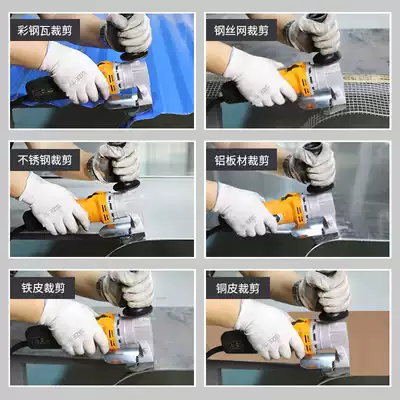 彩钢瓦裁剪

钢丝网裁剪

不锈钢裁剪

铝板材裁剪

铁皮裁剪

铜皮裁剪