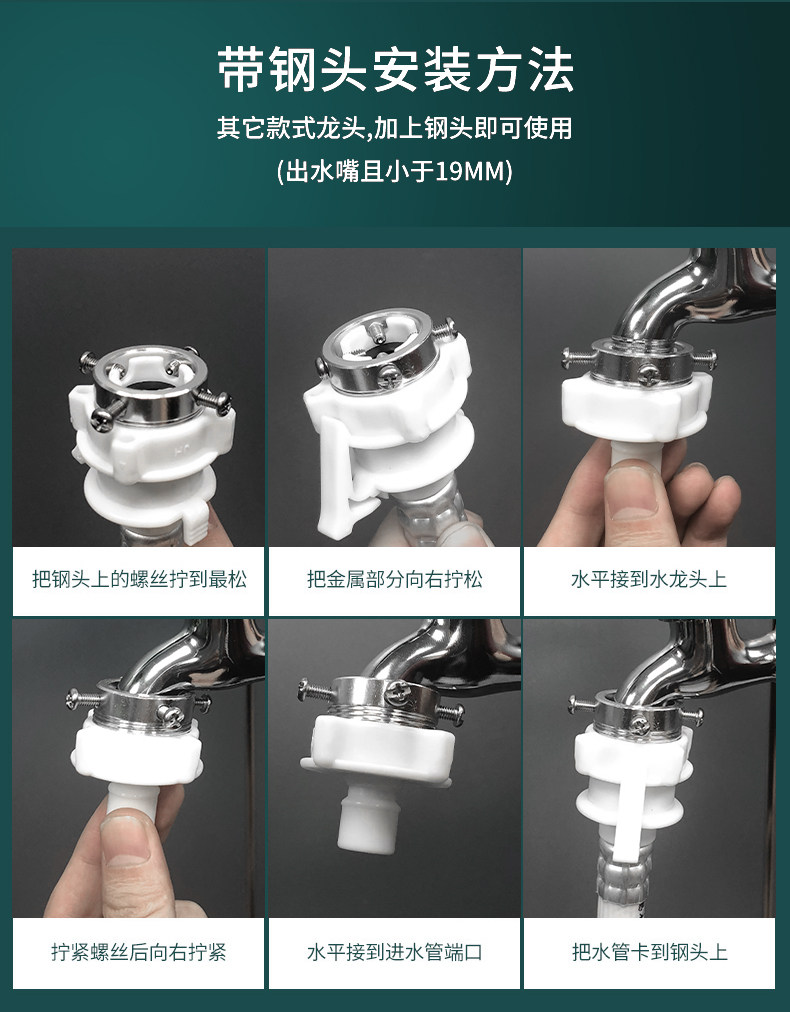 带钢头安装方法

其它款式龙头,加上钢头即可使用

(出水嘴且小于19MM)

把钢头上的螺丝拧到最松

把金属部分向右拧松

水平接到水龙头上

拧紧螺丝后向右拧紧

水平接到进水管端口

把水管卡到钢头上