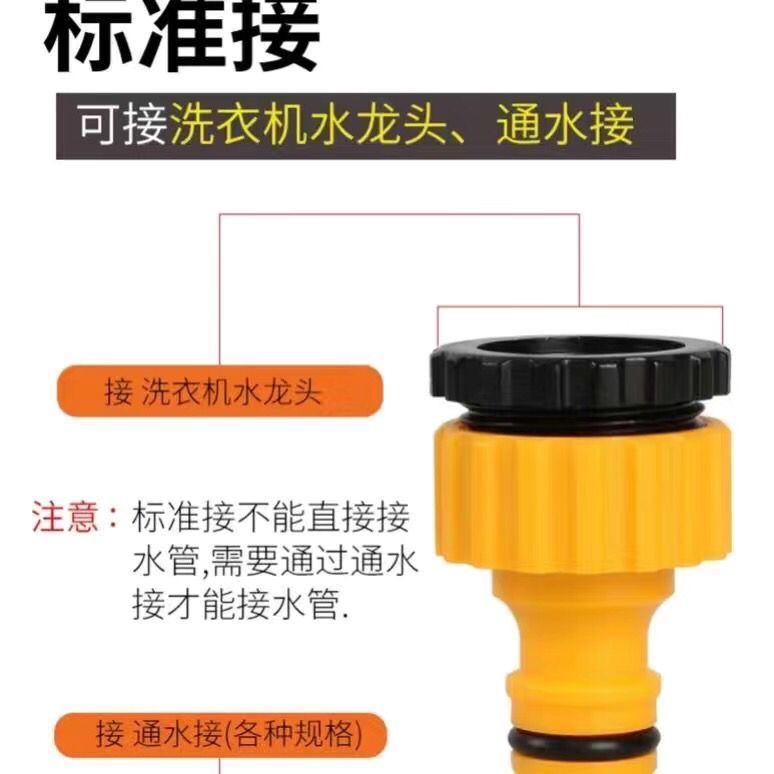 标准接

可接洗衣机水龙头、通水接

接 洗衣机水龙头

注意：标准接不能直接接水管,需要通过通水接才能接水管.

接 通水接(各种规格)