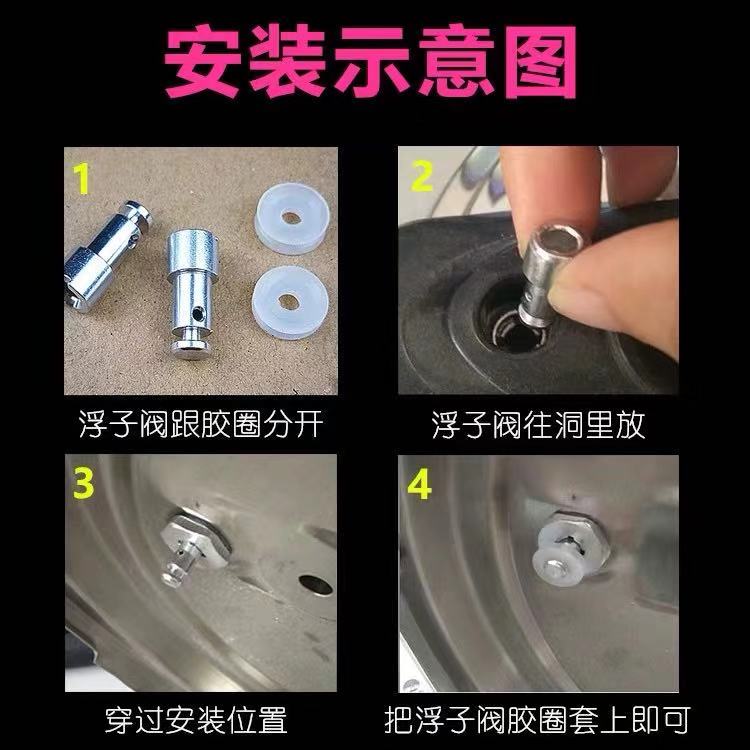 安装示意图

1

浮子阀跟胶圈分开

2

浮子阀往洞里放

3

穿过安装位置

4

把浮子阀胶圈套上即可