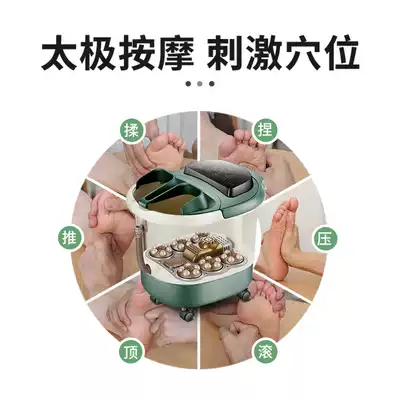 太极按摩 刺激穴位

揉

捏

推

压

顶

滚