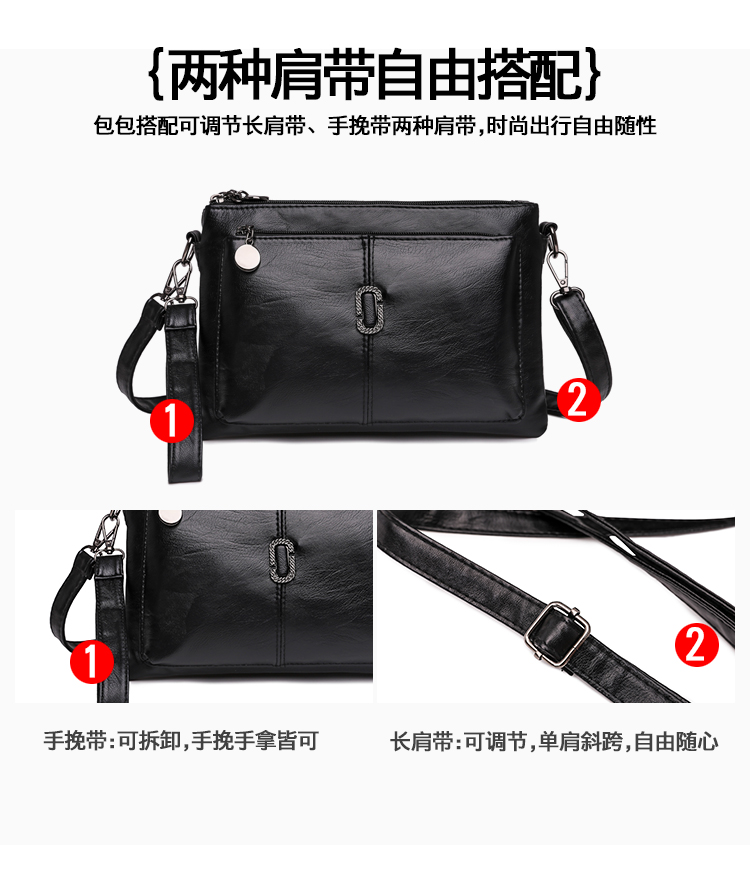 {两种肩带自由搭配}

包包搭配可调节长肩带、手挽带两种肩带,时尚出行自由随性

1

2

1

2

手挽带:可拆卸,手挽手拿皆可

长肩带:可调节,单肩斜跨,自由随心