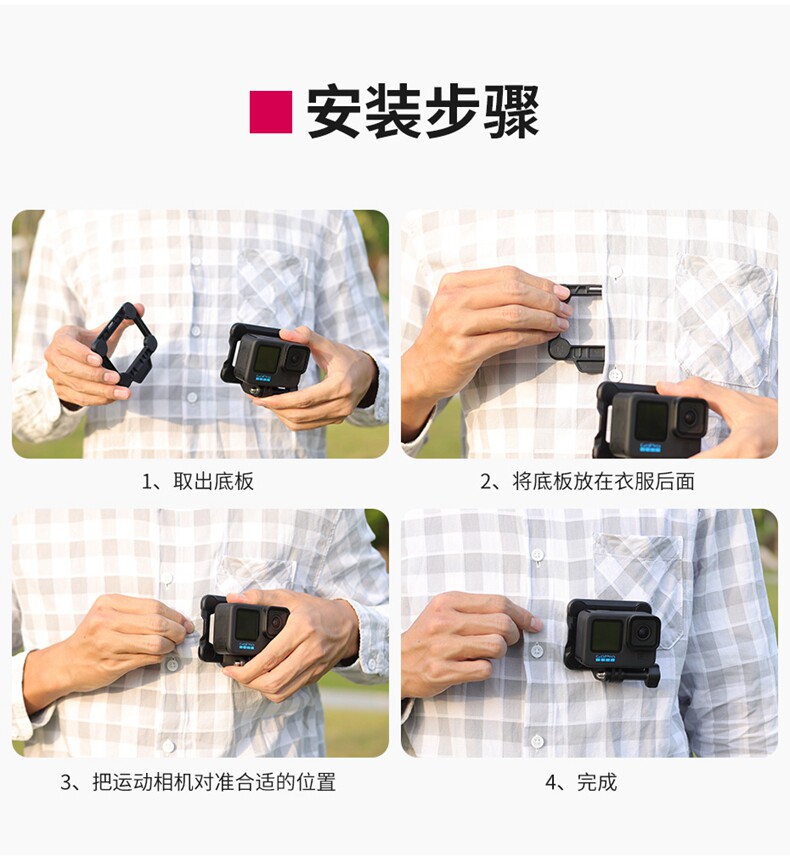 安装步骤

1、取出底板

2、将底板放在衣服后面

3、把运动相机对准合适的位置

4、完成