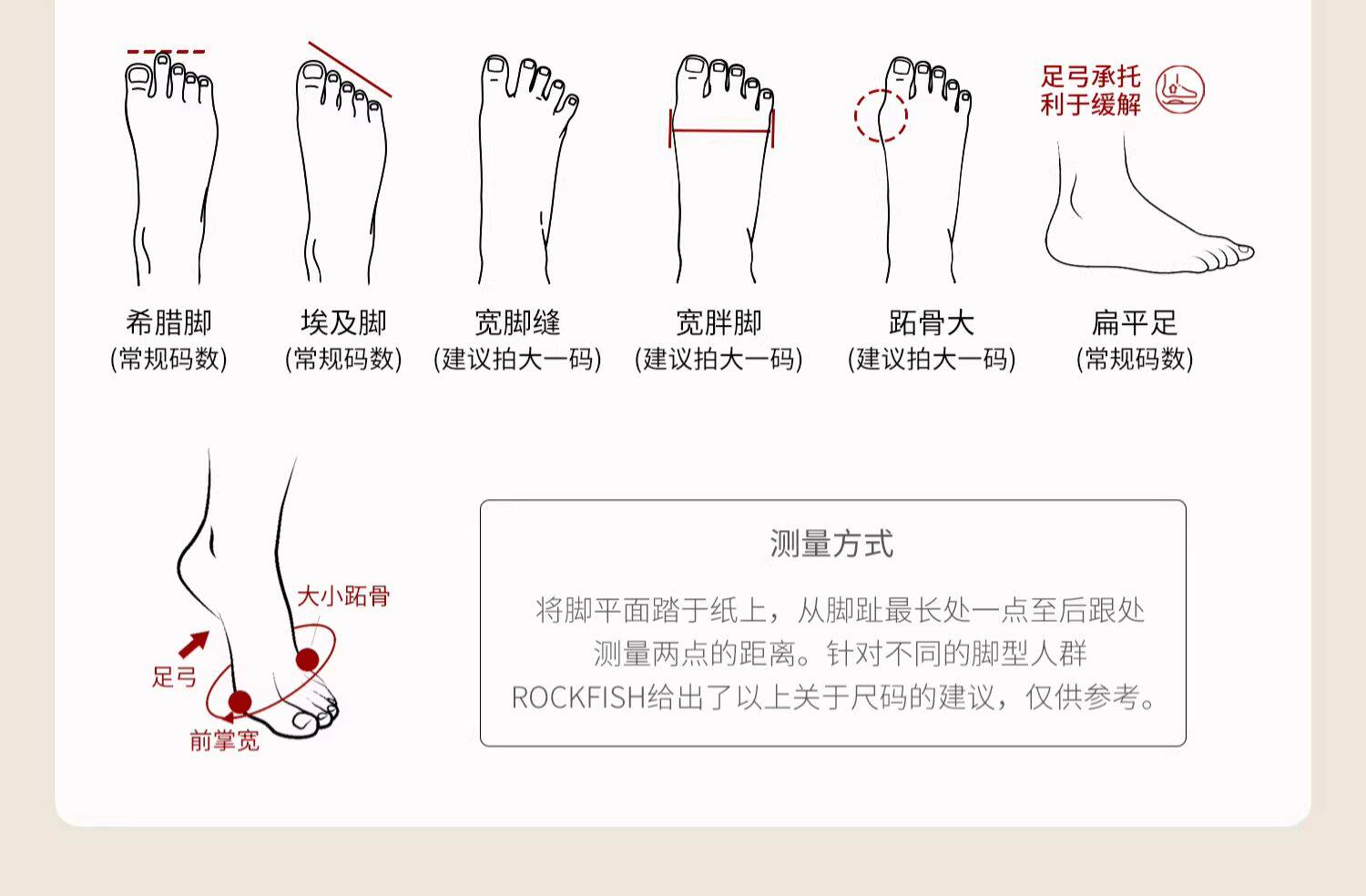 足弓承托
利于缓解

希腊脚
(常规码数)

埃及脚
(常规码数)

宽脚缝
(建议拍大一码)

宽胖脚
(建议拍大一码)

跖骨大
(建议拍大一码)

扁平足
(常规码数)

大小跖骨

足弓

前掌宽

测量方式

将脚平面踏于纸上，从脚趾最长处一点至后跟处测量两点的距离。针对不同的脚型人群ROCKFISH给出了以上关于尺码的建议，仅供参考。