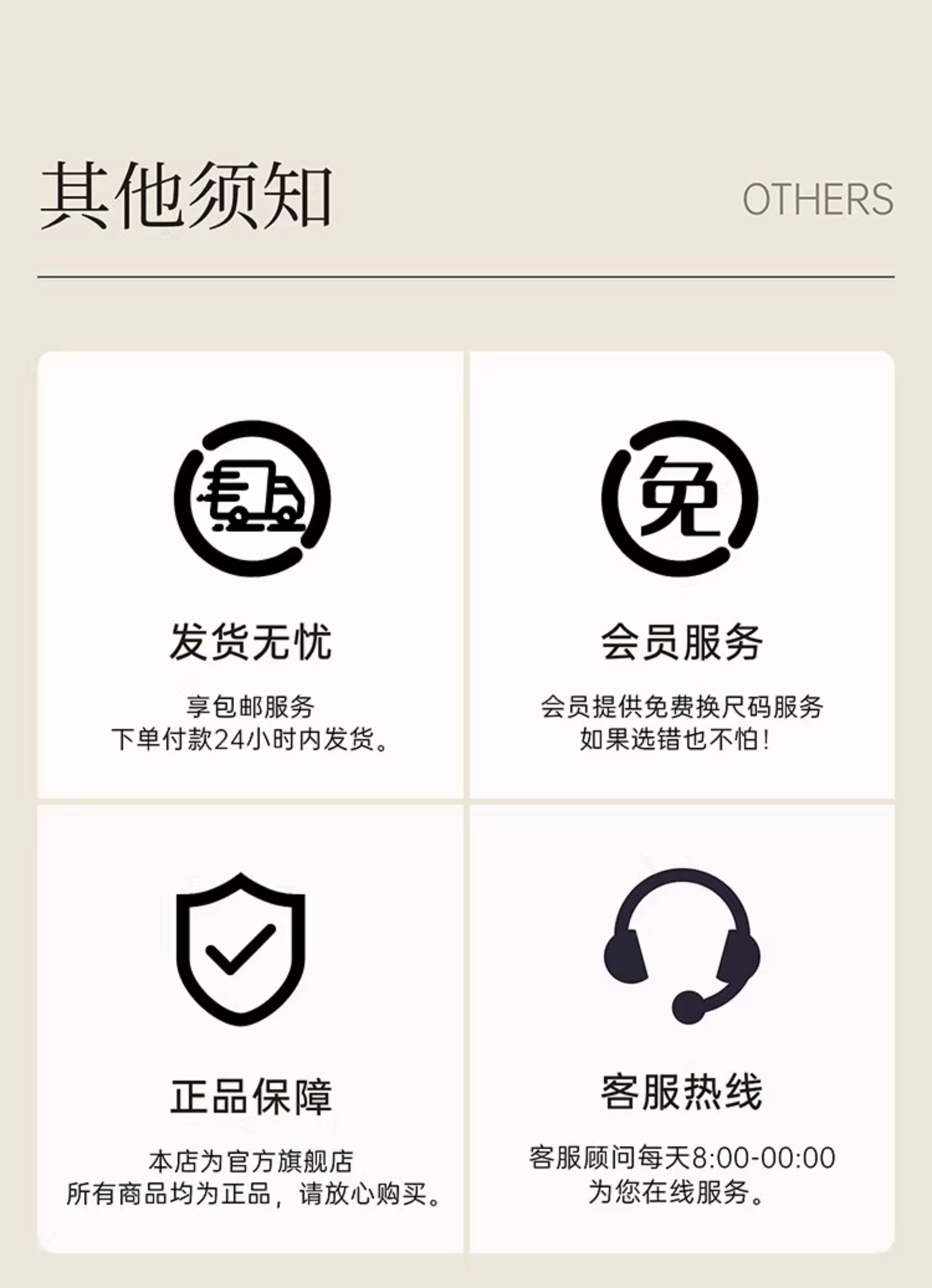 其他须知 OTHERS

免

发货无忧

享包邮服务
下单付款24小时内发货。

会员服务

会员提供免费换尺码服务
如果选错也不怕!

正品保障

本店为官方旗舰店
所有商品均为正品，请放心购买。

客服热线

客服顾问每天8:00-00:00
为您在线服务。