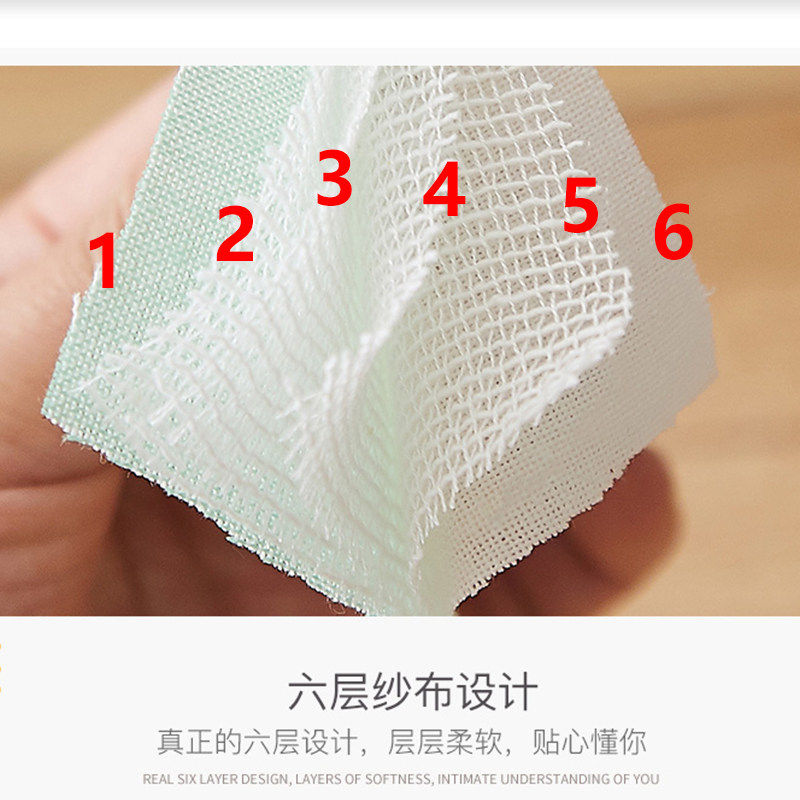 1 2 3 4 5 6

六层纱布设计

真正的六层设计，层层柔软，贴心懂你

REAL SIX LAYER DESIGN, LAYERS OF SOFTNESS, INTIMATE UNDERSTANDING OF YOU