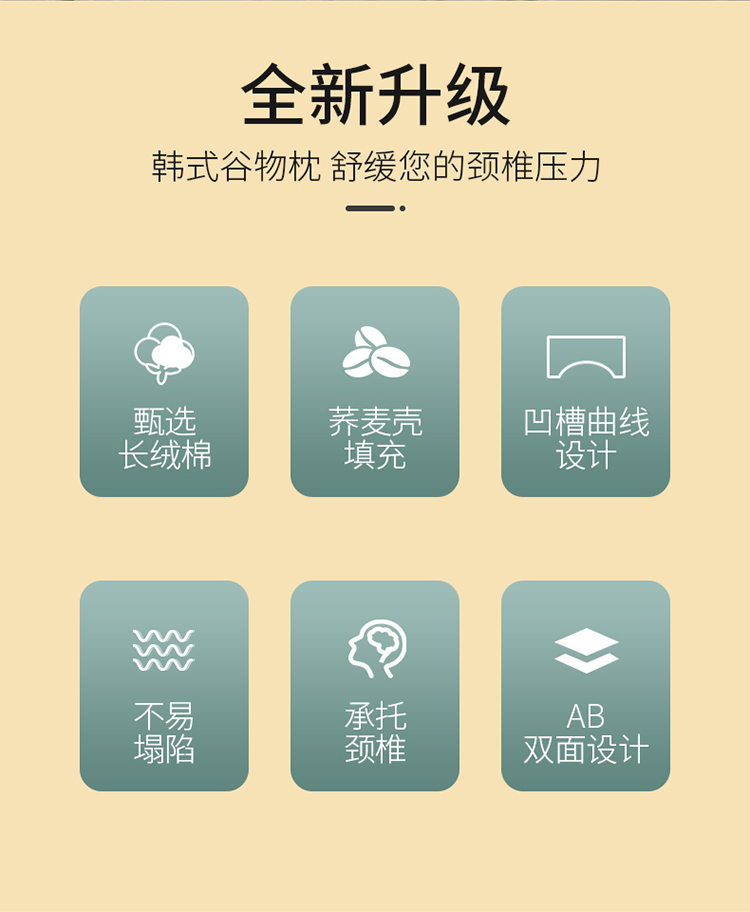 全新升级

韩式谷物枕 舒缓您的颈椎压力

甄选
长绒棉

荞麦壳
填充

凹槽曲线
设计

不易
塌陷

承托
颈椎

AB
双面设计