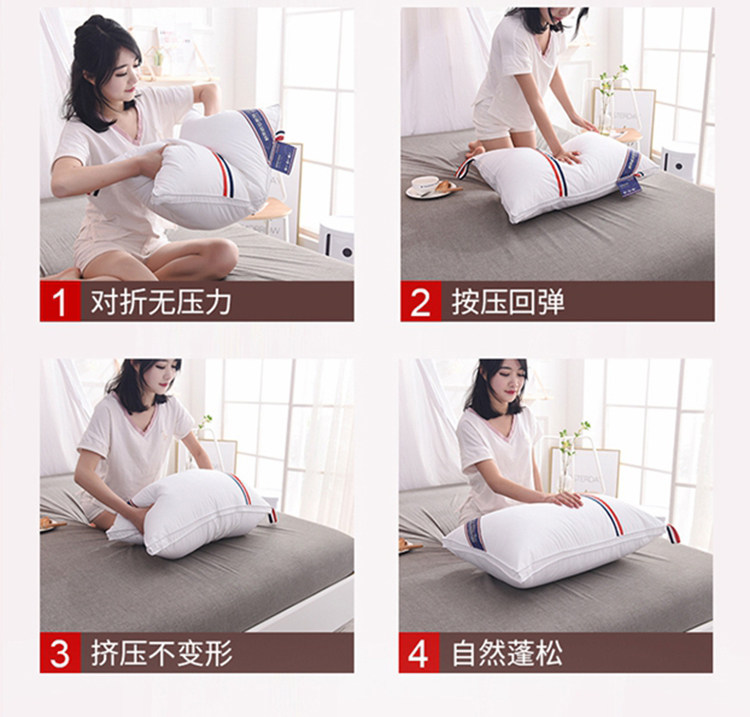 1 对折无压力

2 按压回弹

3 挤压不变形

4 自然蓬松