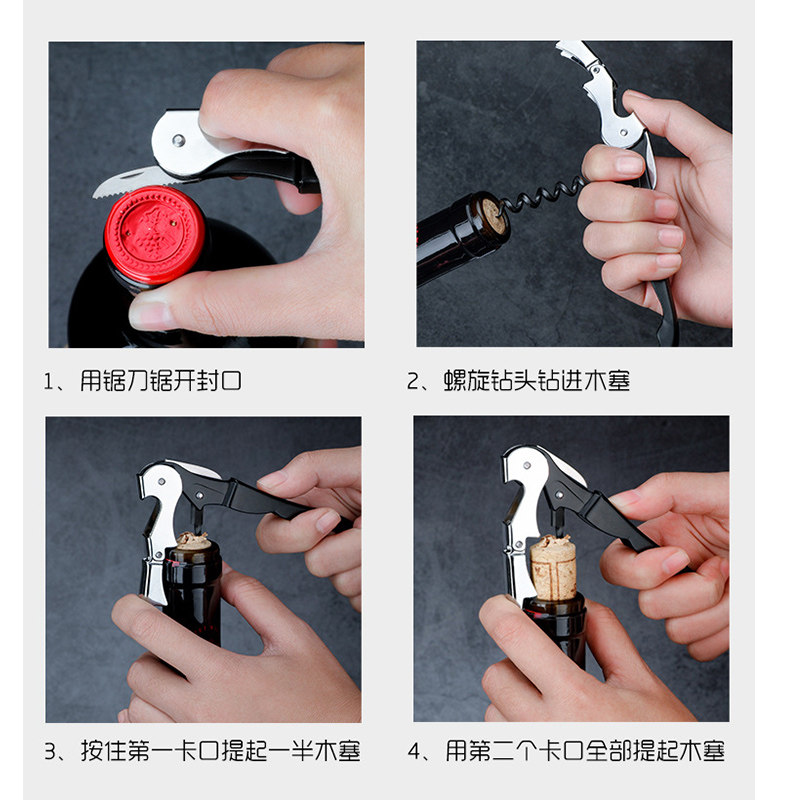 1、用锯刀锯开封口

2、螺旋钻头钻进木塞

3、按住第一卡口提起一半木塞

4、用第二个卡口全部提起木塞