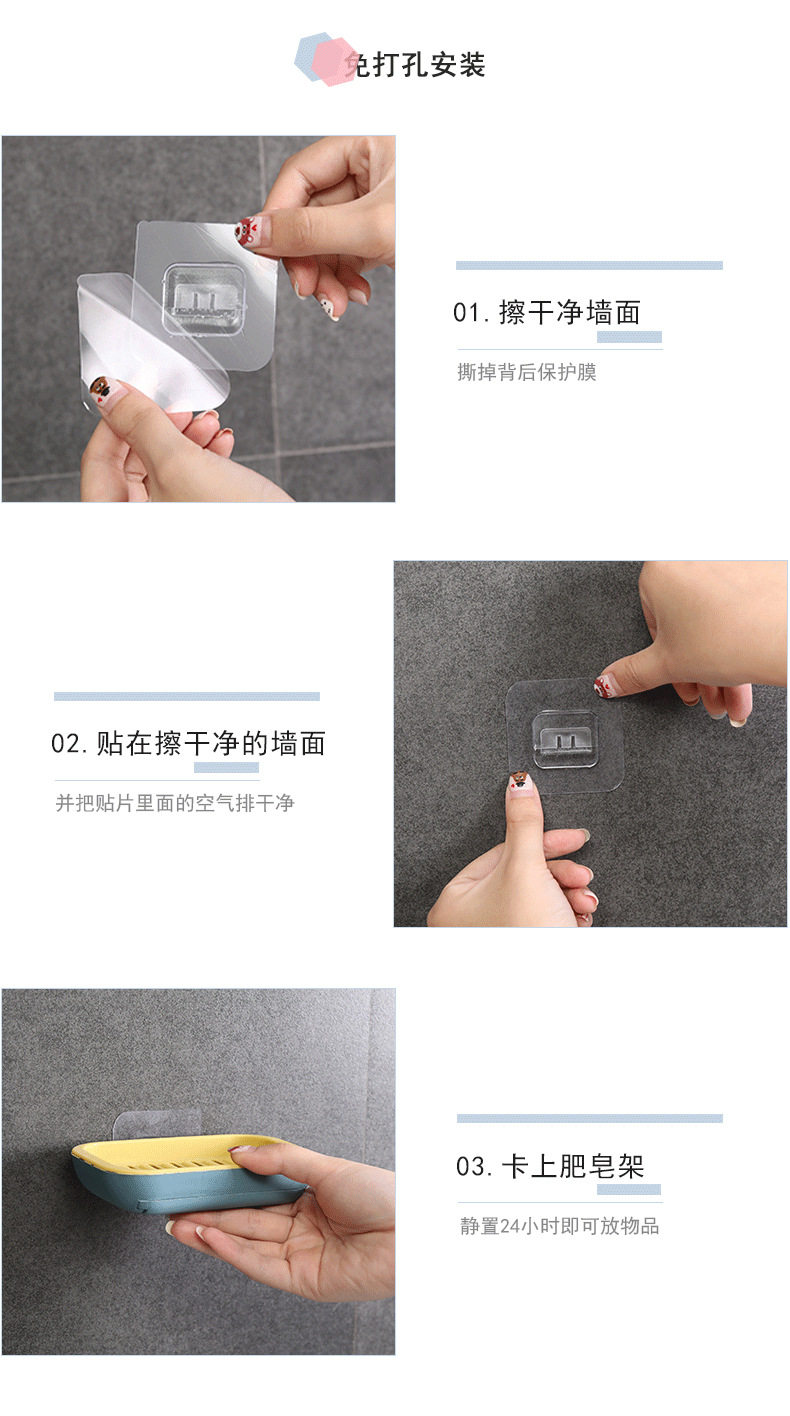 免打孔安装

01. 擦干净墙面

撕掉背后保护膜

02. 贴在擦干净的墙面

并把贴片里面的空气排干净

03. 卡上肥皂架

静置24小时即可放物品