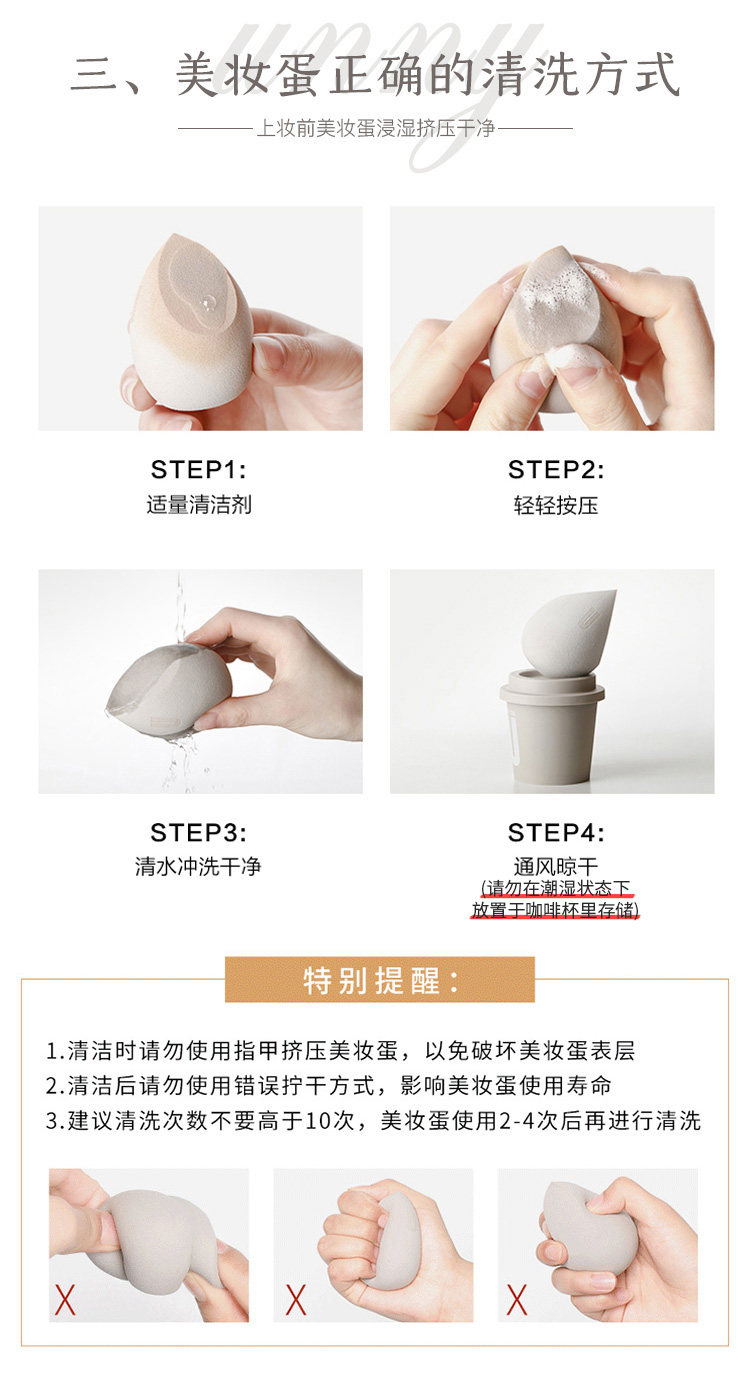 三、美妆蛋正确的清洗方式

上妆前美妆蛋浸湿挤压干净

STEP1:
适量清洁剂

STEP2:
轻轻按压

STEP3:
清水冲洗干净

STEP4:
通风晾干
(请勿在潮湿状态下放置于咖啡杯里存储)

特别提醒:

1.清洁时请勿使用指甲挤压美妆蛋，以免破坏美妆蛋表层
2.清洁后请勿使用错误拧干方式，影响美妆蛋使用寿命
3.建议清洗次数不要高于10次，美妆蛋使用2-4次后再进行清洗

X

X

X