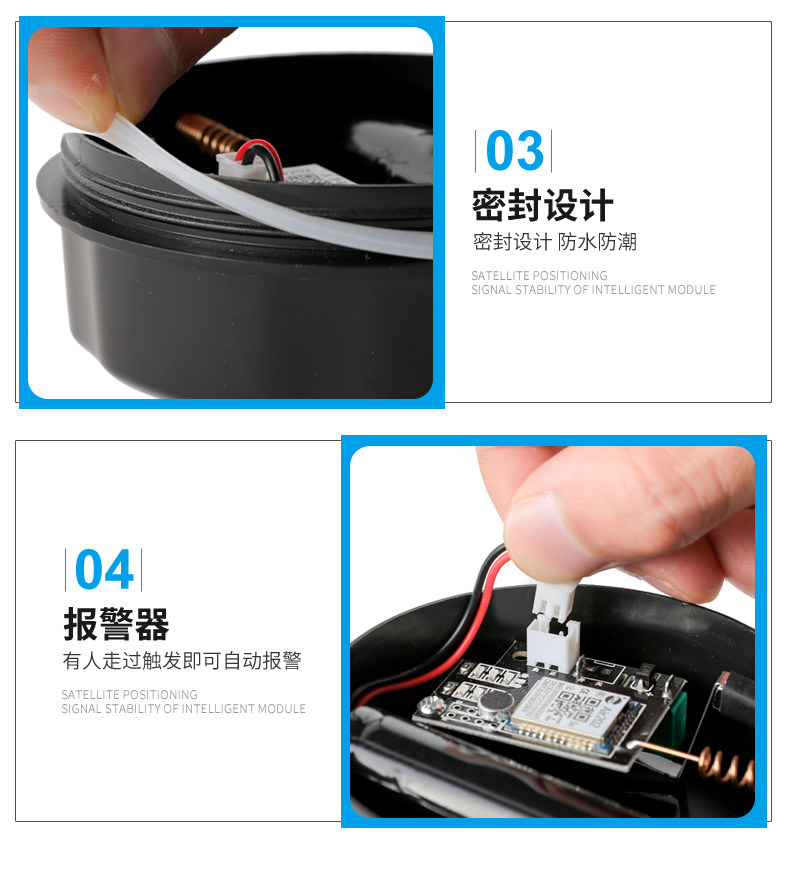 03

密封设计

密封设计 防水防潮

SATELLITE POSITIONING
SIGNAL STABILITY OF INTELLIGENT MODULE

04

报警器

有人走过触发即可自动报警

SATELLITE POSITIONING
SIGNAL STABILITY OF INTELLIGENT MODULE