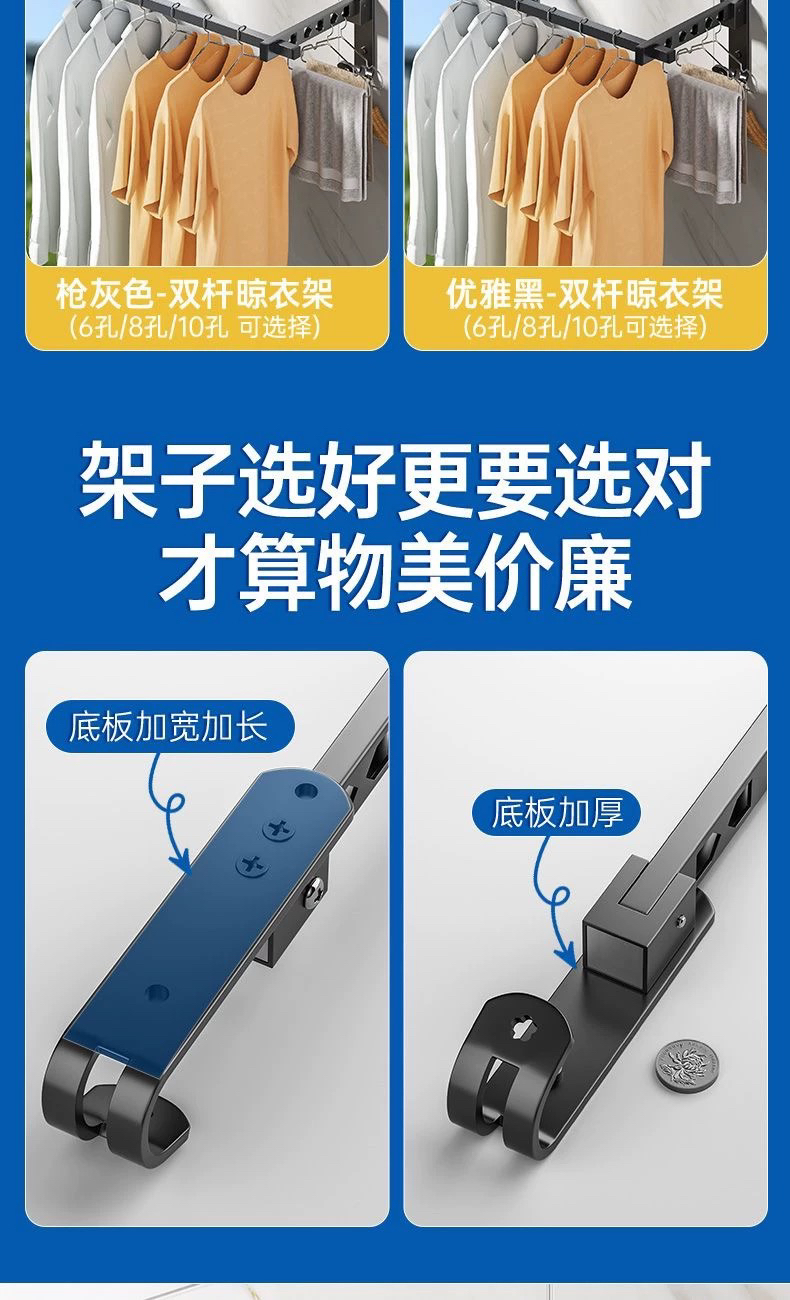 枪灰色-双杆晾衣架
(6孔/8孔/10孔 可选择)

优雅黑-双杆晾衣架
(6孔/8孔/10孔可选择)

架子选好更要选对
才算物美价廉

底板加宽加长

底板加厚