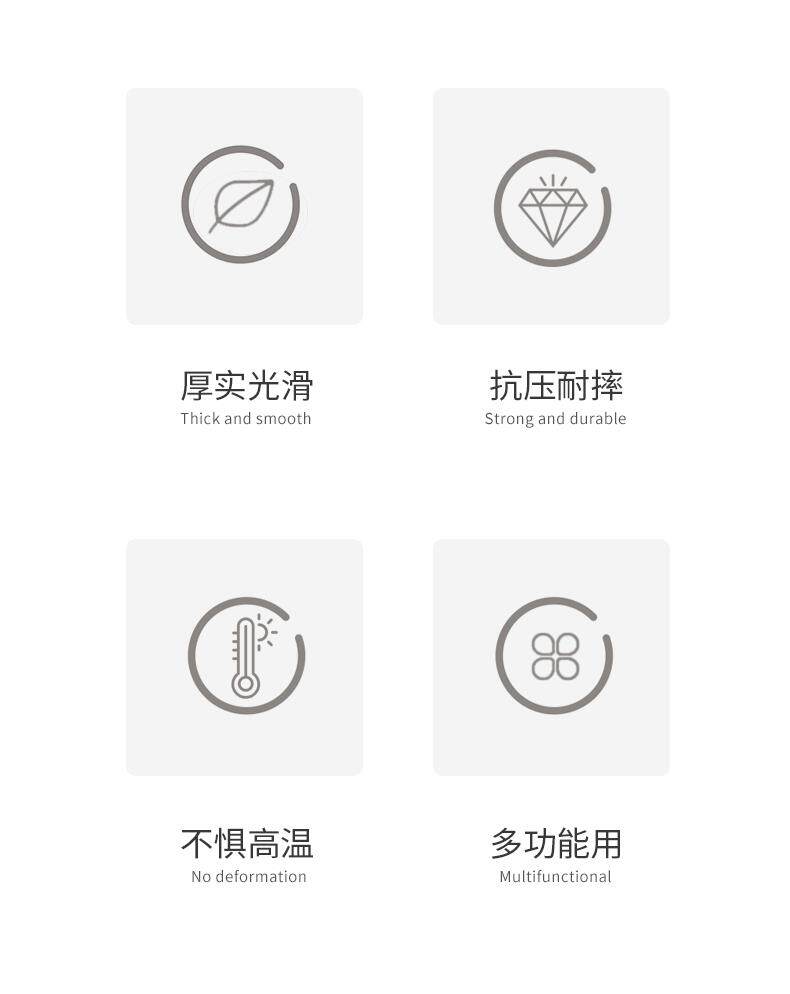 厚实光滑
Thick and smooth

抗压耐摔
Strong and durable

不惧高温
No deformation

多功能用
Multifunctional