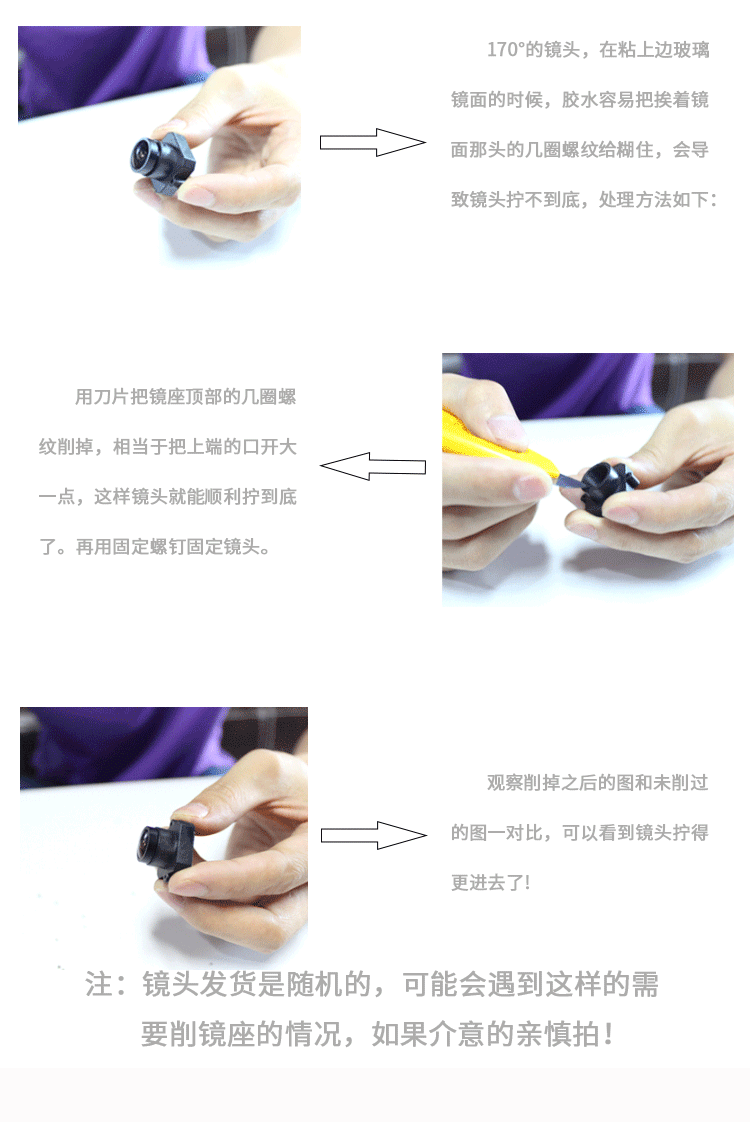 170°的镜头，在粘上边玻璃镜面的时候，胶水容易把挨着镜面那头的几圈螺纹给糊住，会导致镜头拧不到底，处理方法如下：

用刀片把镜座顶部的几圈螺纹削掉，相当于把上端的口开大一点，这样镜头就能顺利拧到底了。再用固定螺钉固定镜头。

观察削掉之后的图和未削过的图一对比，可以看到镜头拧得更进去了！

注：镜头发货是随机的，可能会遇到这样的需要削镜座的情况，如果介意的亲慎拍！