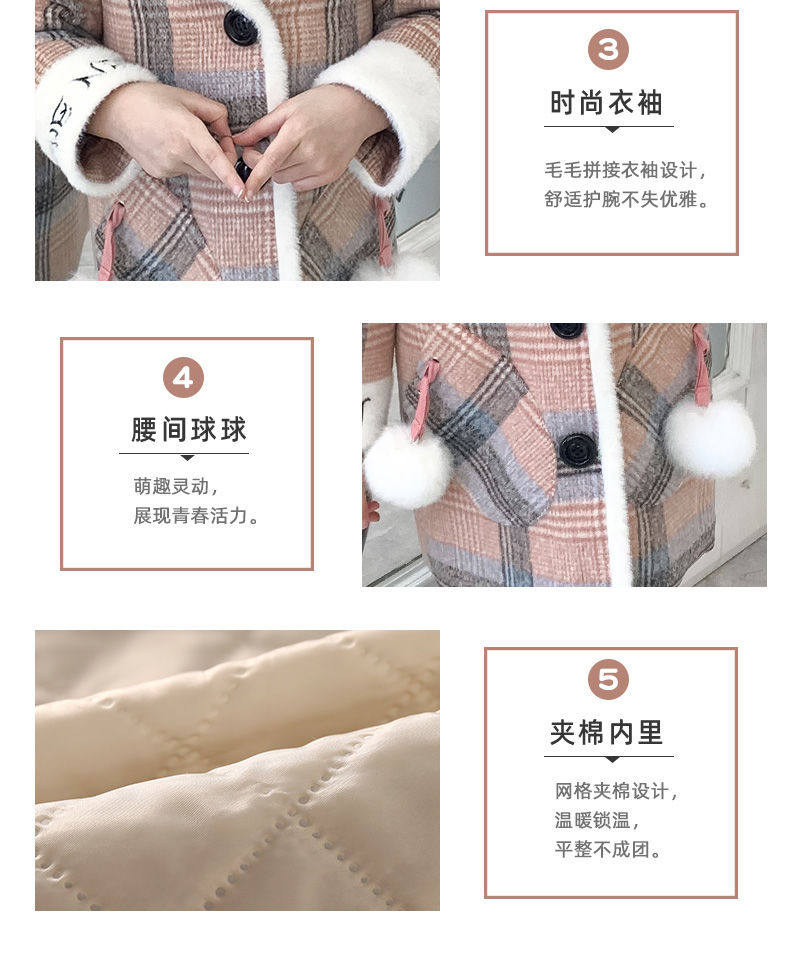 3

时尚衣袖

毛毛拼接衣袖设计，
舒适护腕不失优雅。

4

腰间球球

萌趣灵动，
展现青春活力。

5

夹棉内里

网格夹棉设计，
温暖锁温，
平整不成团。