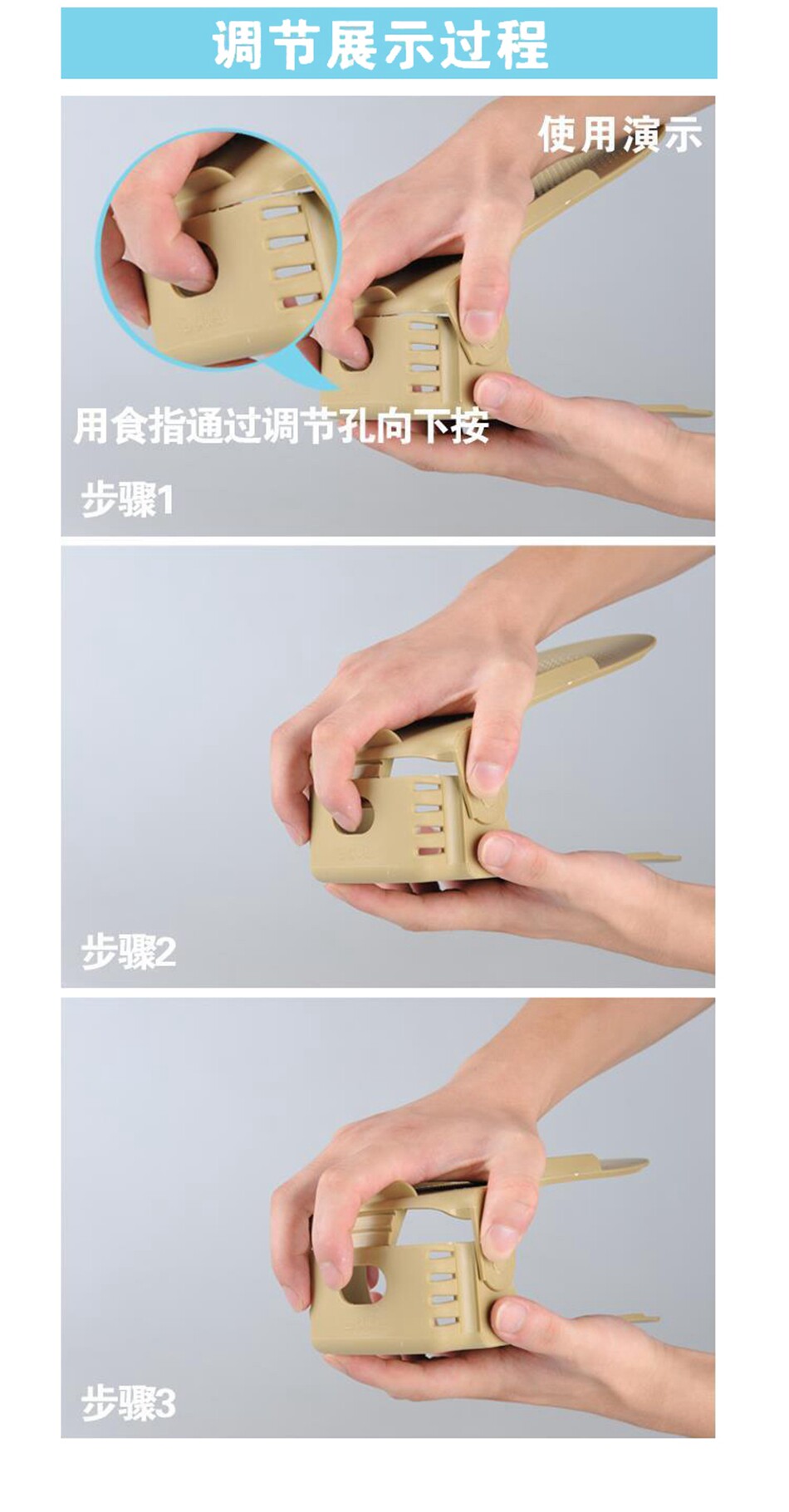 调节展示过程

使用演示

用食指通过调节孔向下按

步骤1

步骤2

步骤3