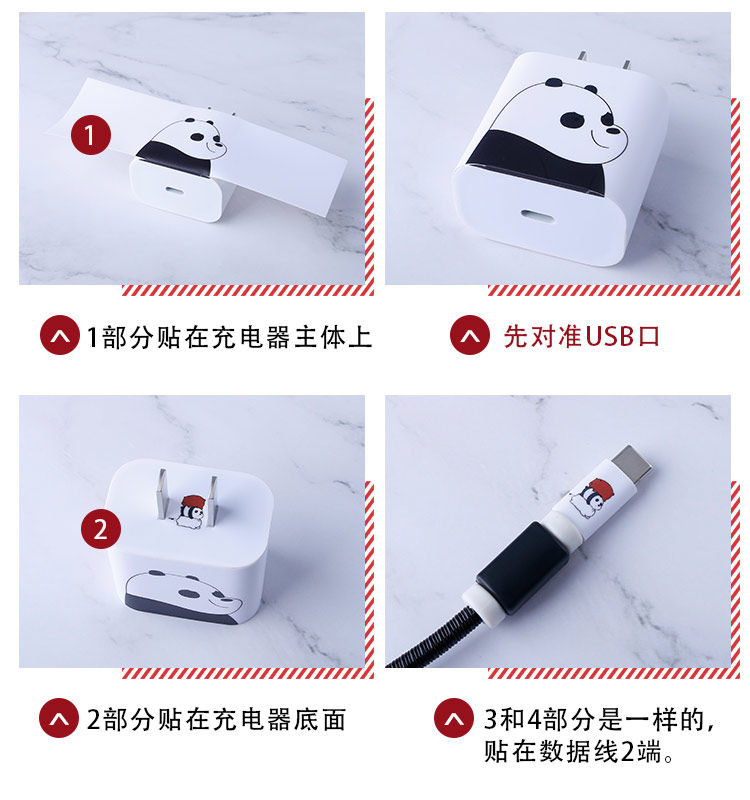 1

1部分贴在充电器主体上

先对准USB口

2

2部分贴在充电器底面

3和4部分是一样的，贴在数据线2端。